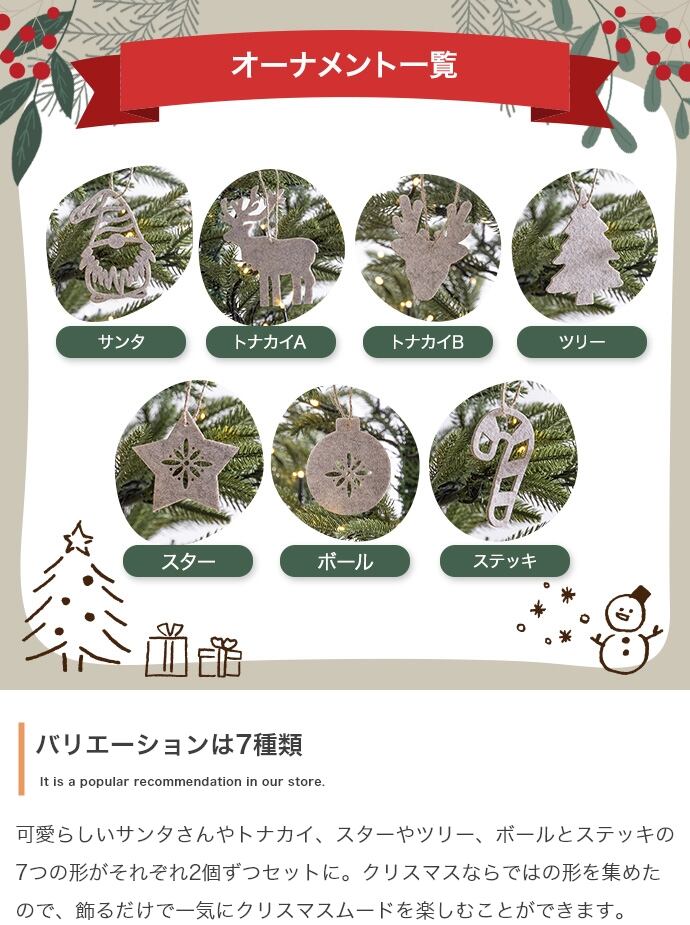 オーナメント一覧

サンタ

トナカイA

トナカイB

ツリー

スター

ボール

ステッキ

バリエーションは7種類

It is a popular recommendation in our store.

可愛らしいサンタさんやトナカイ、スターやツリー、ボールとステッキの7つの形がそれぞれ2個ずつセットに。クリスマスならではの形を集めたので、飾るだけで一気にクリスマスムードを楽しむことができます。