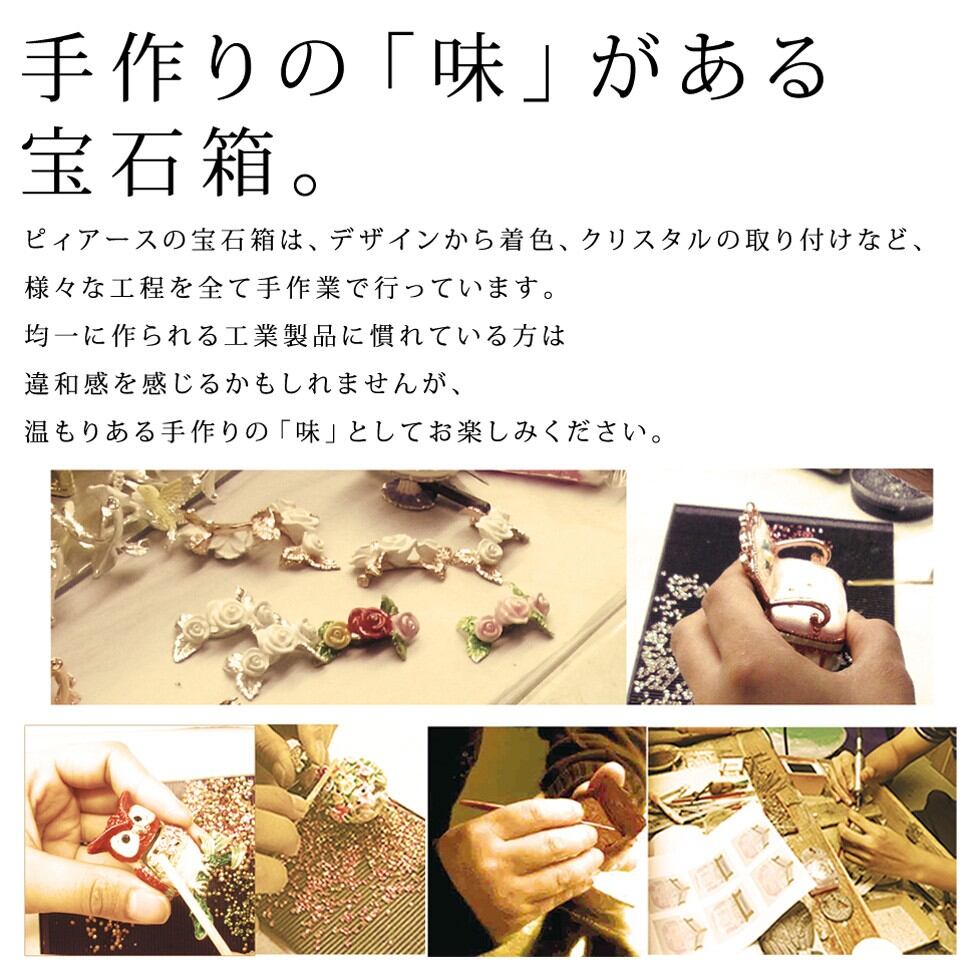 手作りの「味」がある
宝石箱。

ピィアースの宝石箱は、デザインから着色、クリスタルの取り付けなど、
様々な工程を全て手作業で行っています。
均一に作られる工業製品に慣れている方は
違和感を感じるかもしれませんが、
温もりある手作りの「味」としてお楽しみください。