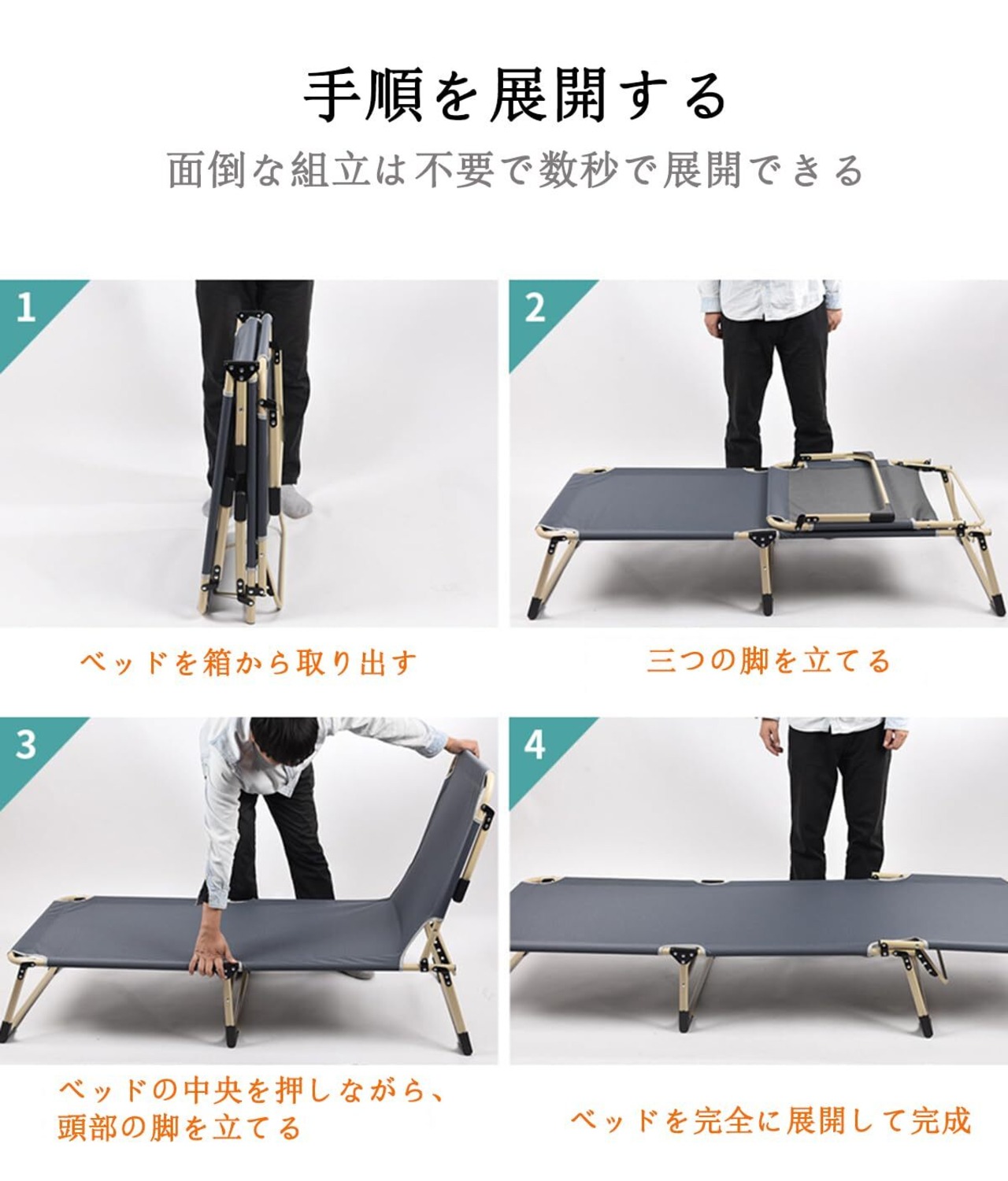 手順を展開する

面倒な組立は不要で数秒で展開できる

1

ベッドを箱から取り出す

2

三つの脚を立てる

3

ベッドの中央を押しながら、頭部の脚を立てる

4

ベッドを完全に展開して完成