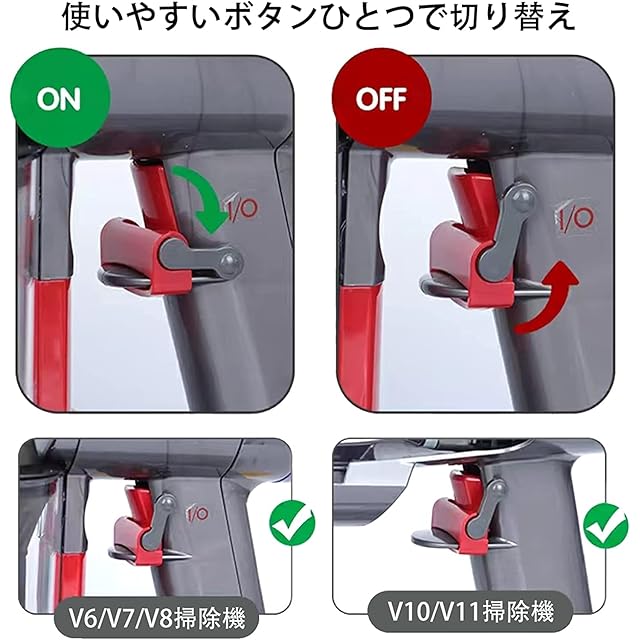 使いやすいボタンひとつで切り替え

ON

I/O

OFF

I/O

I/O

V6/V7/V8掃除機

V10/V11掃除機