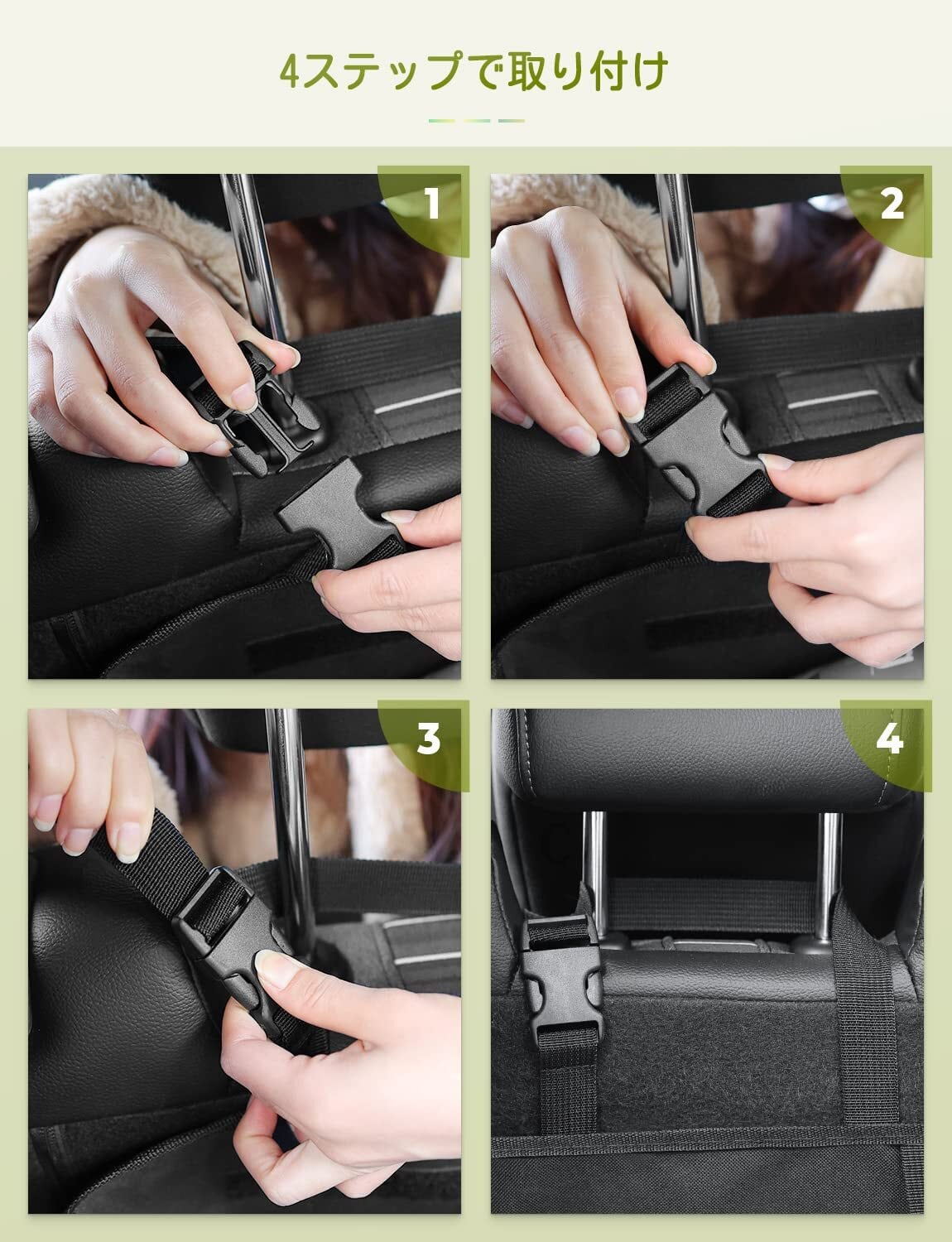 4ステップで取り付け

1

2

3

4