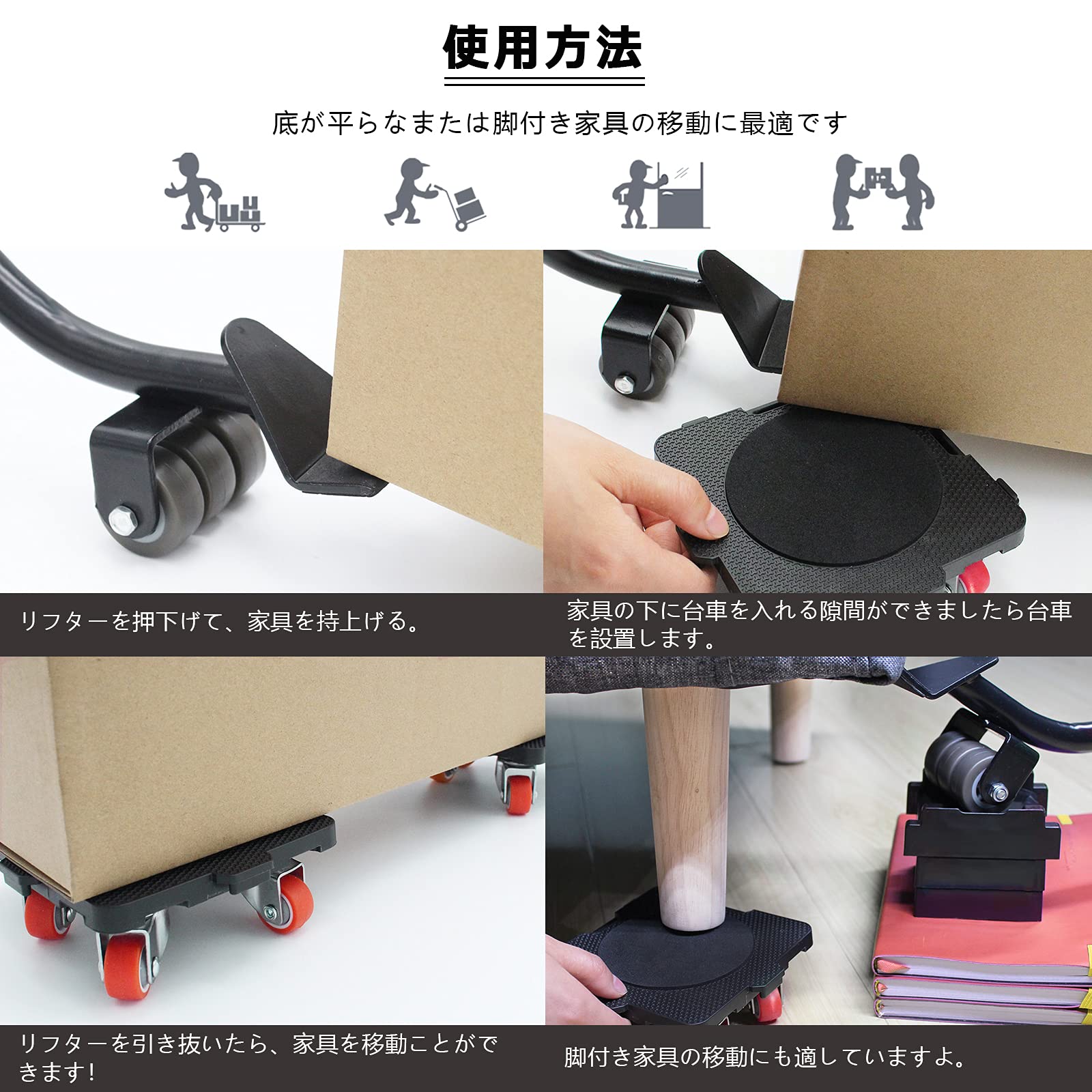 使用方法

底が平らなまたは脚付き家具の移動に最適です

リフターを押下げて、家具を持上げる。

家具の下に台車を入れる隙間ができましたら台車を設置します。

リフターを引き抜いたら、家具を移動ことができます!

脚付き家具の移動にも適していますよ。