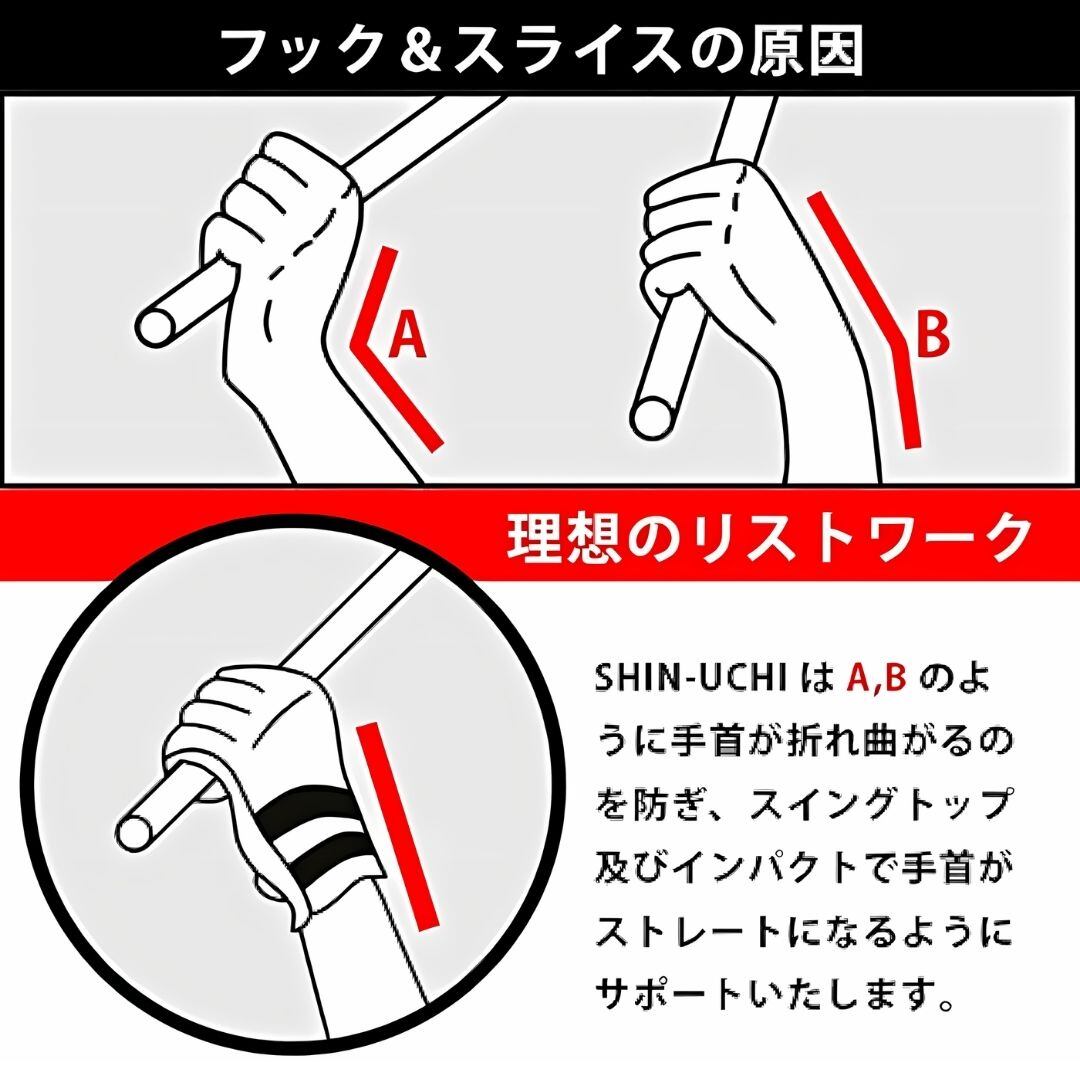 フック＆スライスの原因

A

B

理想のリストワーク

SHIN-UCHI は A,B のように手首が折れ曲がるのを防ぎ、スイングトップ及びインパクトで手首がストレートになるようにサポートいたします。