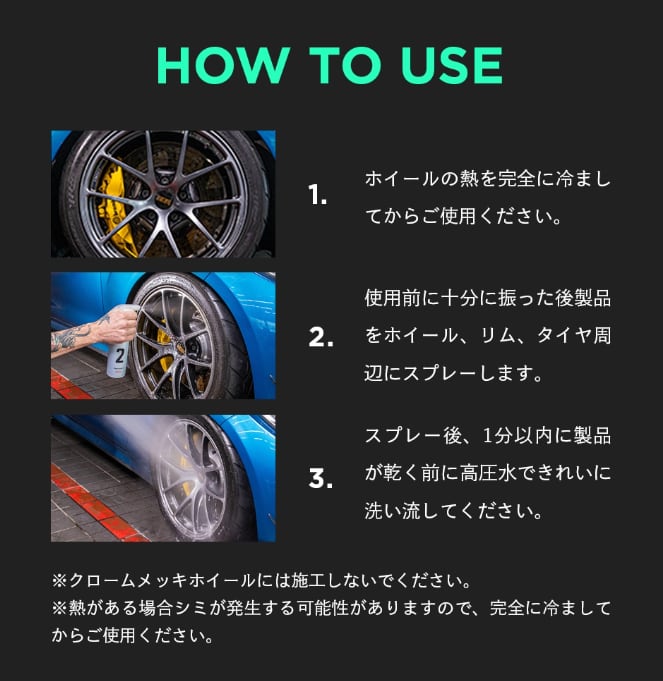 HOW TO USE

2

1. ホイールの熱を完全に冷ましてからご使用ください。

2. 使用前に十分に振った後製品をホイール、リム、タイヤ周辺にスプレーします。

3. スプレー後、1分以内に製品が乾く前に高圧水できれいに洗い流してください。

※クロームメッキホイールには施工しないでください。
※熱がある場合シミが発生する可能性がありますので、完全に冷ましてからご使用ください。