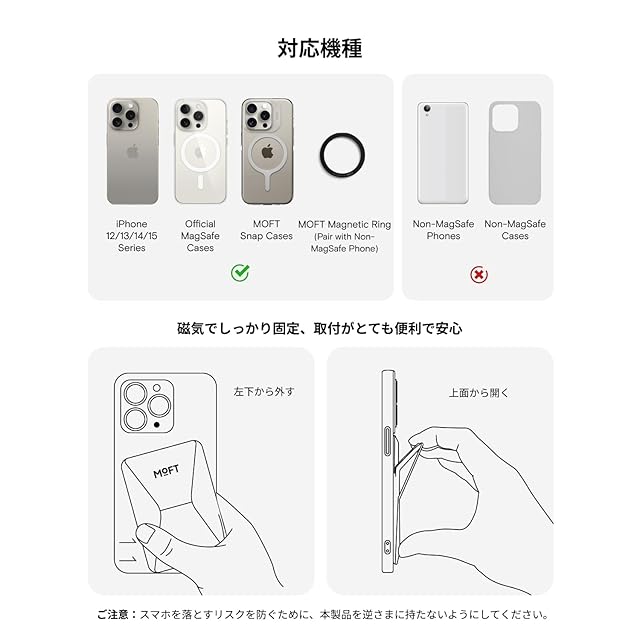 対応機種

iPhone 12/13/14/15 Series

Official MagSafe Cases

MOFT Snap Cases

MOFT Magnetic Ring (Pair with Non-MagSafe Phone)

Non-MagSafe Phones

Non-MagSafe Cases

磁気でしっかり固定、取付がとても便利で安心

左下から外す

MOFT

上面から開く

ご注意：スマホを落とすリスクを防ぐために、本製品を逆さまに持たないようにしてください。