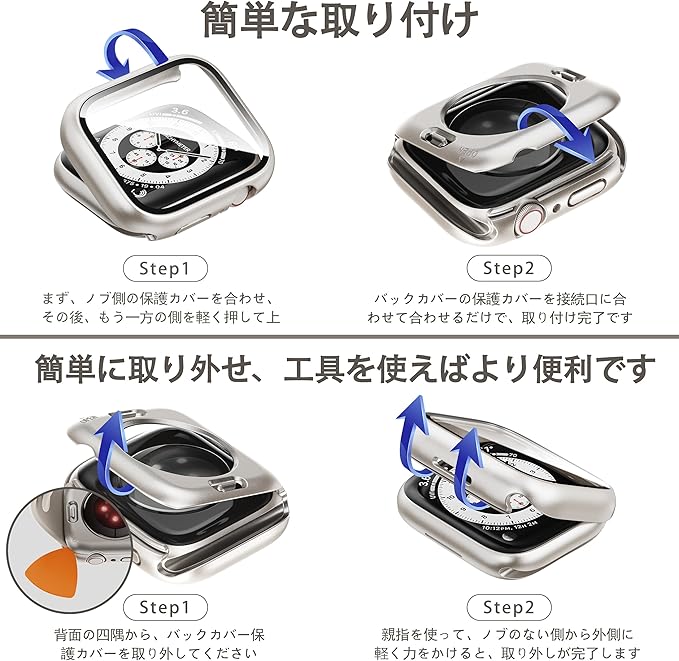 簡単な取り付け

Step1
まず、ノブ側の保護カバーを合わせ、その後、もう一方の側を軽く押して上

Step2
バックカバーの保護カバーを接続口に合わせて合わせるだけで、取り付け完了です

簡単に取り外せ、工具を使えばより便利です

Step1
背面の四隅から、バックカバー保護カバーを取り外してください

Step2
親指を使って、ノブのない側から外側に軽く力をかけると、取り外しが完了します