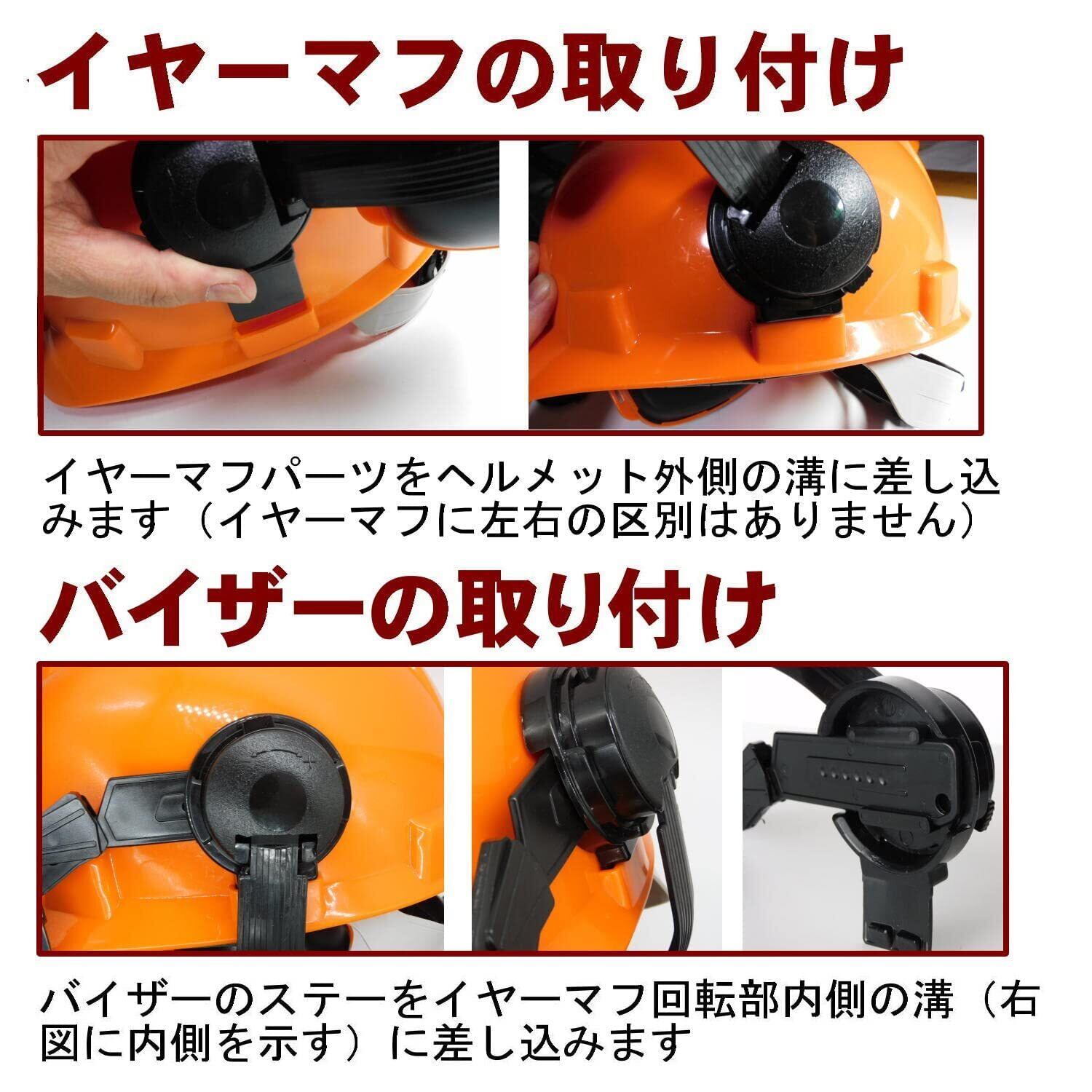 イヤーマフの取り付け

イヤーマフパーツをヘルメット外側の溝に差し込みます（イヤーマフに左右の区別はありません）

バイザーの取り付け

バイザーのステーをイヤーマフ回転部内側の溝（右図に内側を示す）に差し込みます