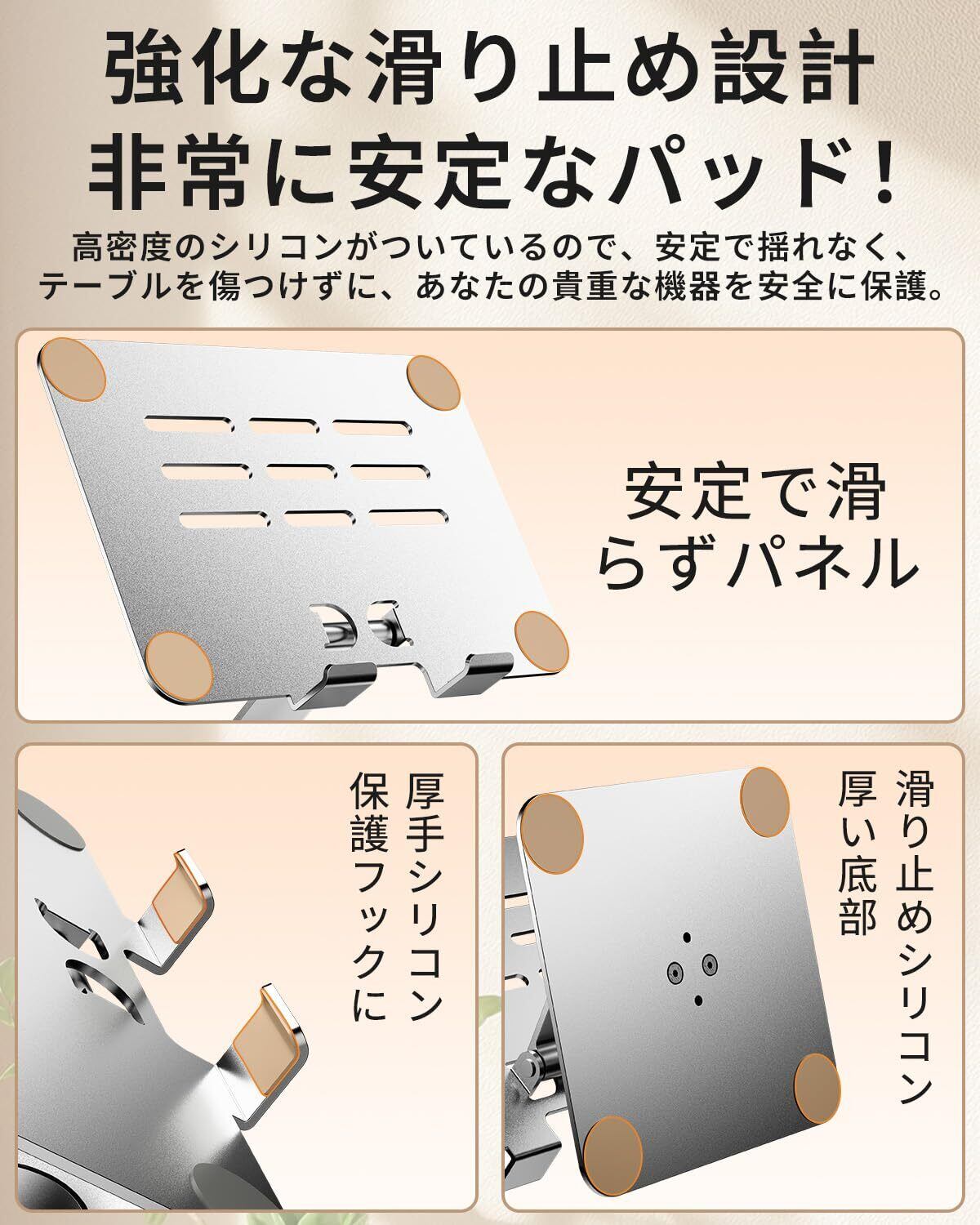 強化な滑り止め設計
非常に安定なパッド！

高密度のシリコンがついているので、安定で揺れなく、テーブルを傷つけずに、あなたの貴重な機器を安全に保護。

安定で滑らずパネル

厚手シリコン保護フックに

滑り止めシリコン厚い底部