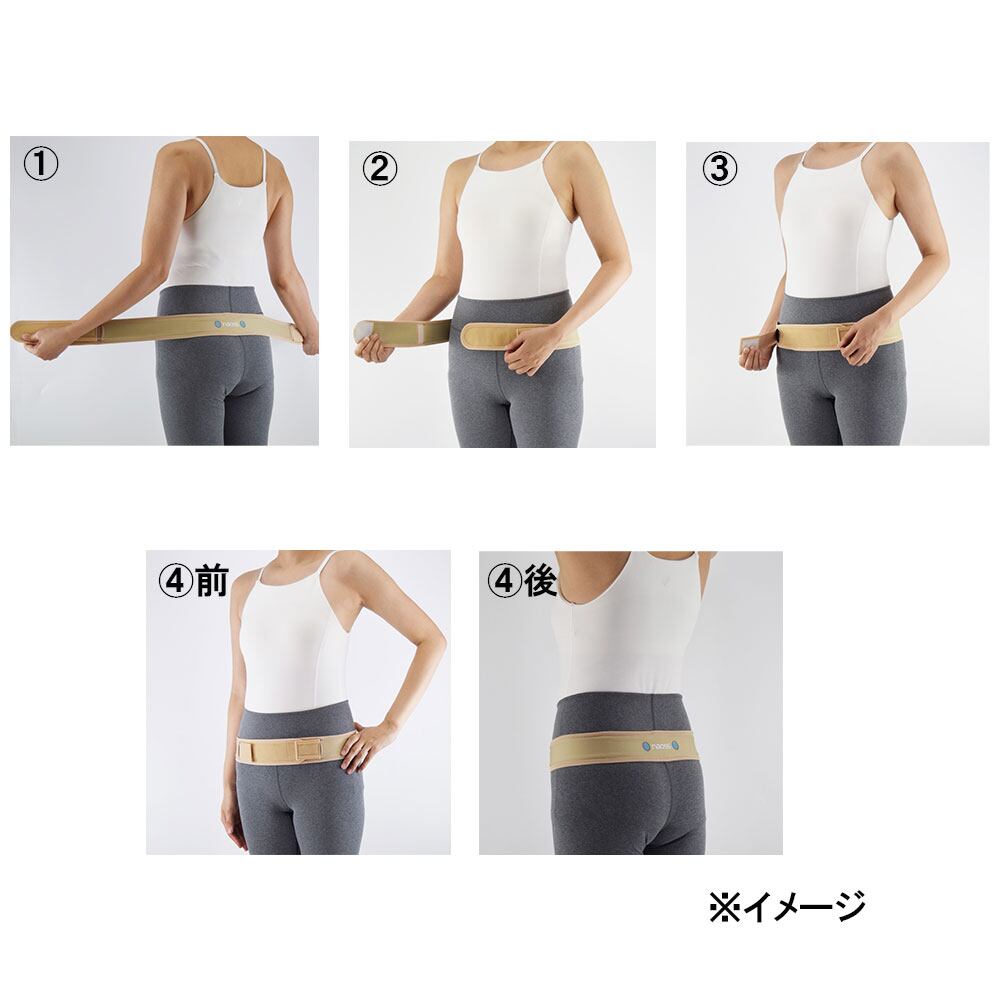 ①

②

③

④前

④後

※イメージ