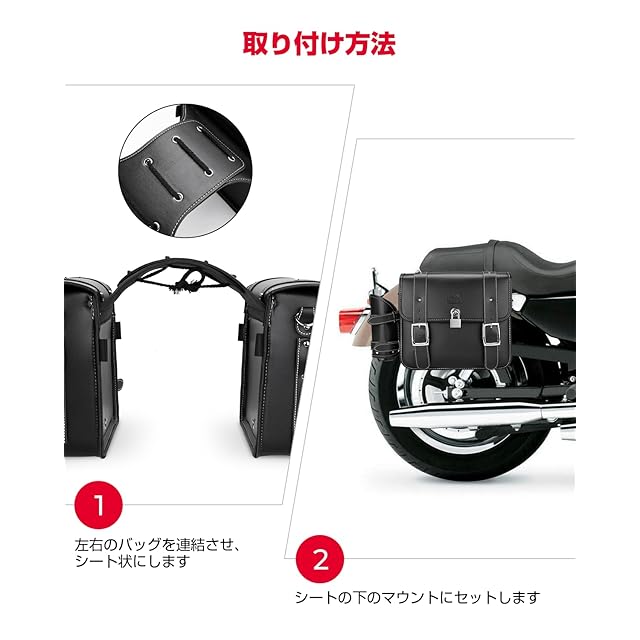 取り付け方法

1

左右のバッグを連結させ、シート状にします

2

シートの下のマウントにセットします