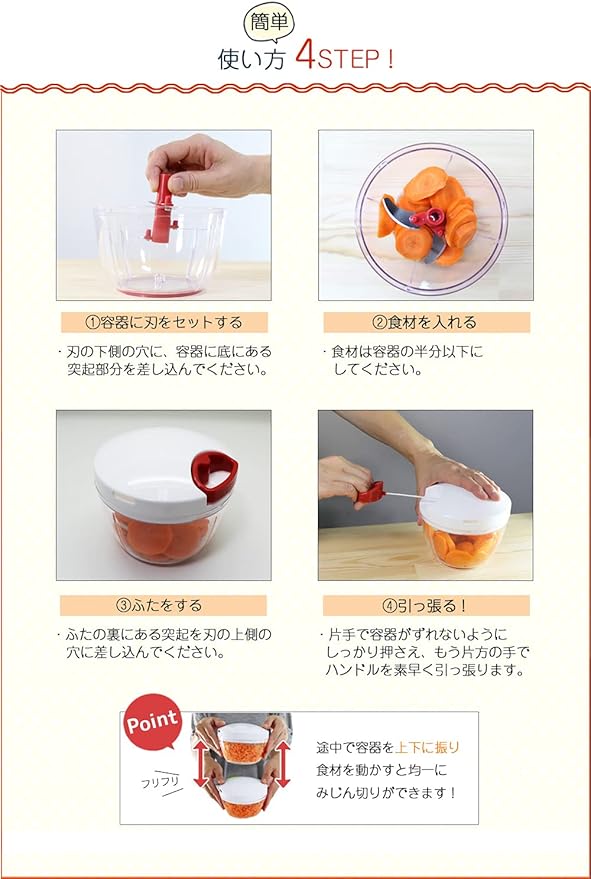 簡単
使い方 4STEP！

①容器に刃をセットする

・刃の下側の穴に、容器に底にある突起部分を差し込んでください。

②食材を入れる

・食材は容器の半分以下にしてください。

③ふたをする

・ふたの裏にある突起を刃の上側の穴に差し込んでください。

④引っ張る！

・片手で容器がずれないようにしっかり押さえ、もう片方の手でハンドルを素早く引っ張ります。

Point

フリフリ

途中で容器を上下に振り食材を動かすと均一にみじん切りができます！