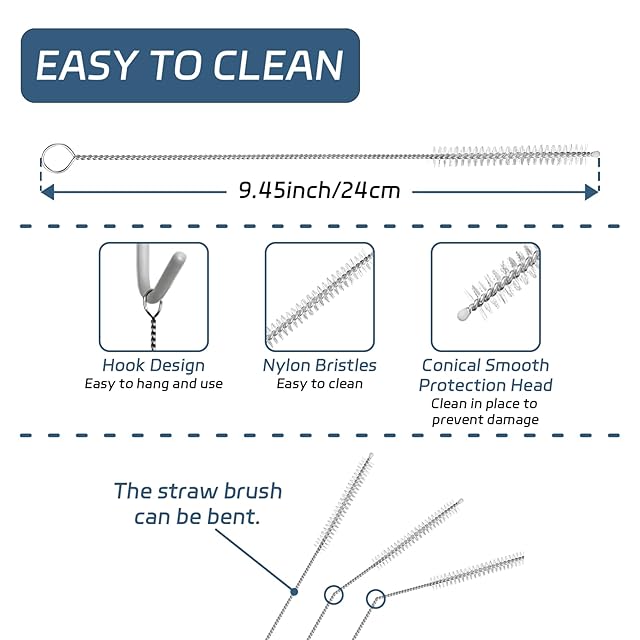 EASY TO CLEAN

9.45inch/24cm

Hook Design
Easy to hang and use

Nylon Bristles
Easy to clean

Conical Smooth Protection Head
Clean in place to prevent damage

The straw brush can be bent.