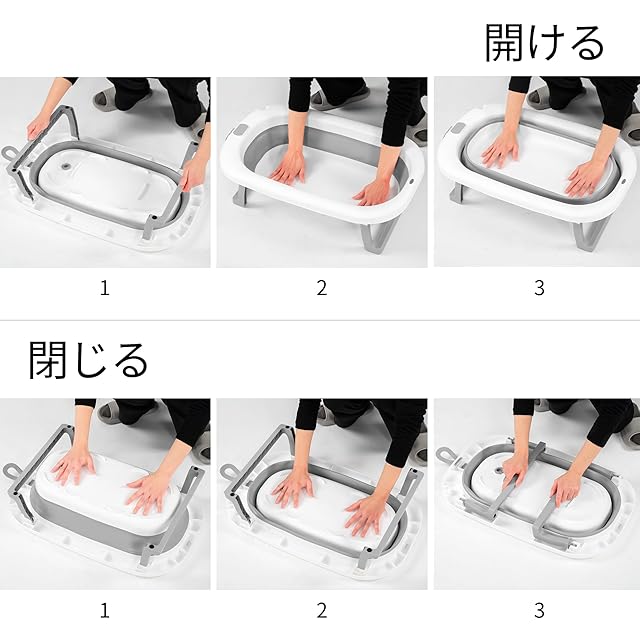 開ける

1

2

3

閉じる

1

2

3