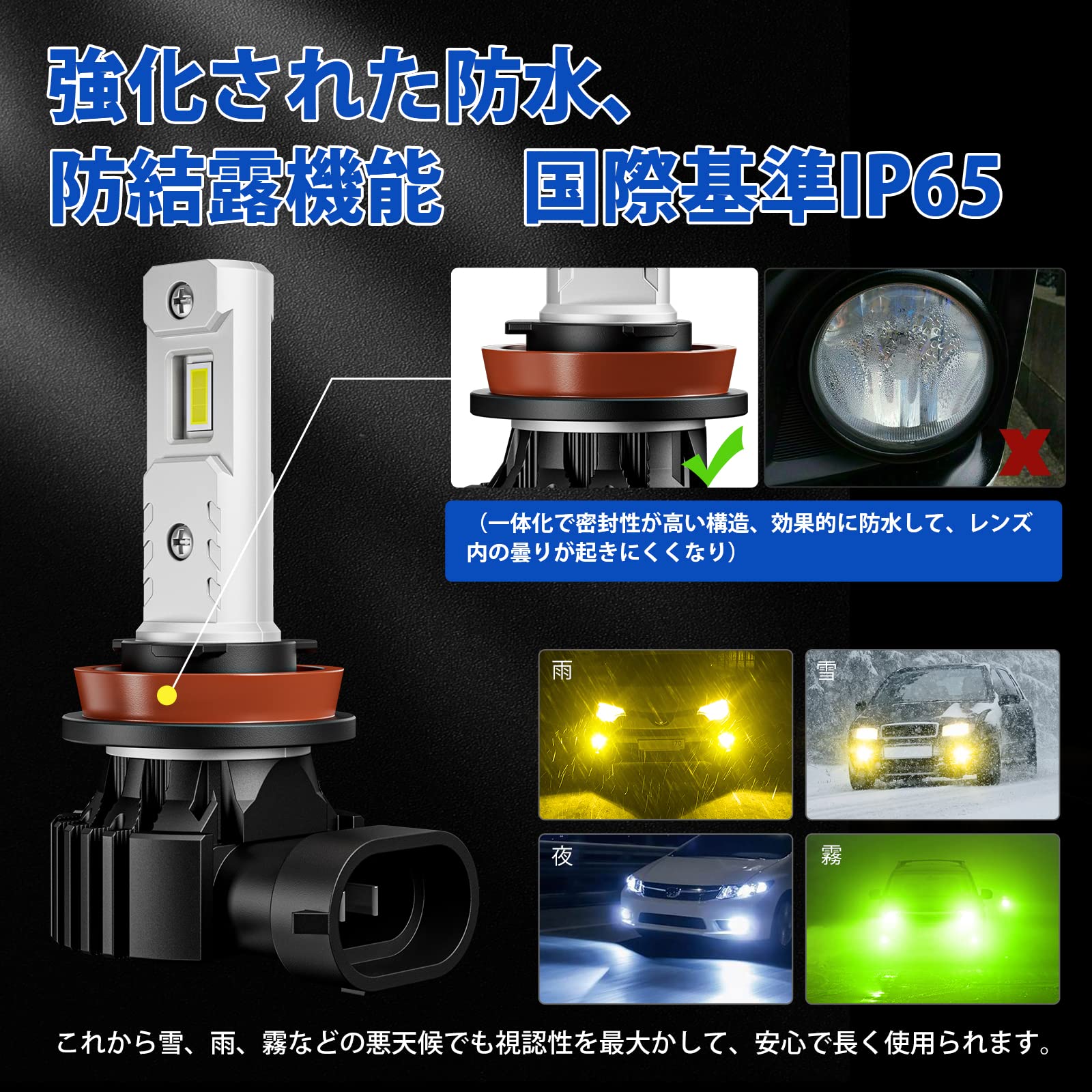 強化された防水、
防結露機能　国際基準IP65

（一体化で密封性が高い構造、効果的に防水して、レンズ内の曇りが起きにくくなり）

雨

雪

夜

霧

これから雪、雨、霧などの悪天候でも視認性を最大かして、安心で長く使用られます。