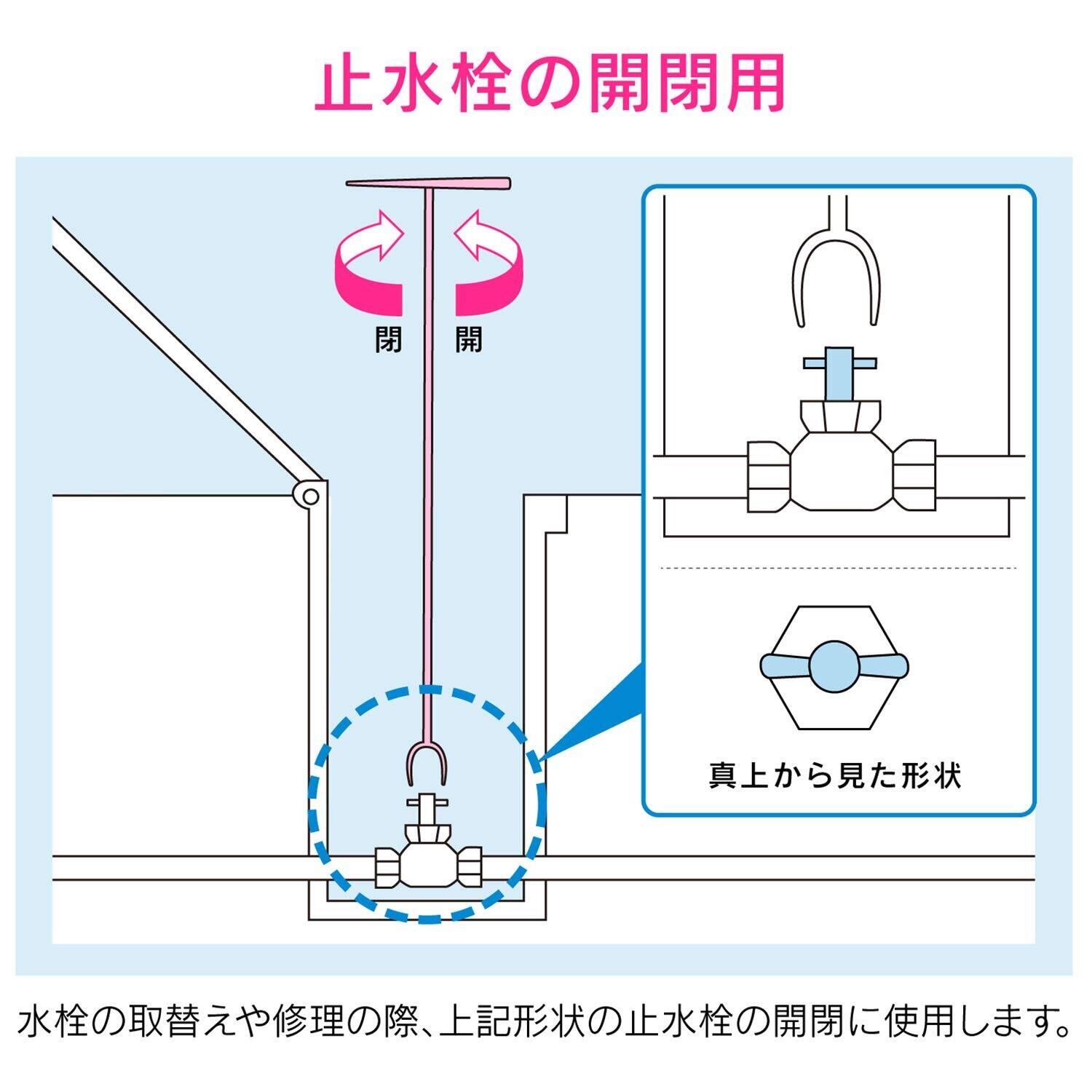 止水栓の開閉用

閉　開

真上から見た形状

水栓の取替えや修理の際、上記形状の止水栓の開閉に使用します。