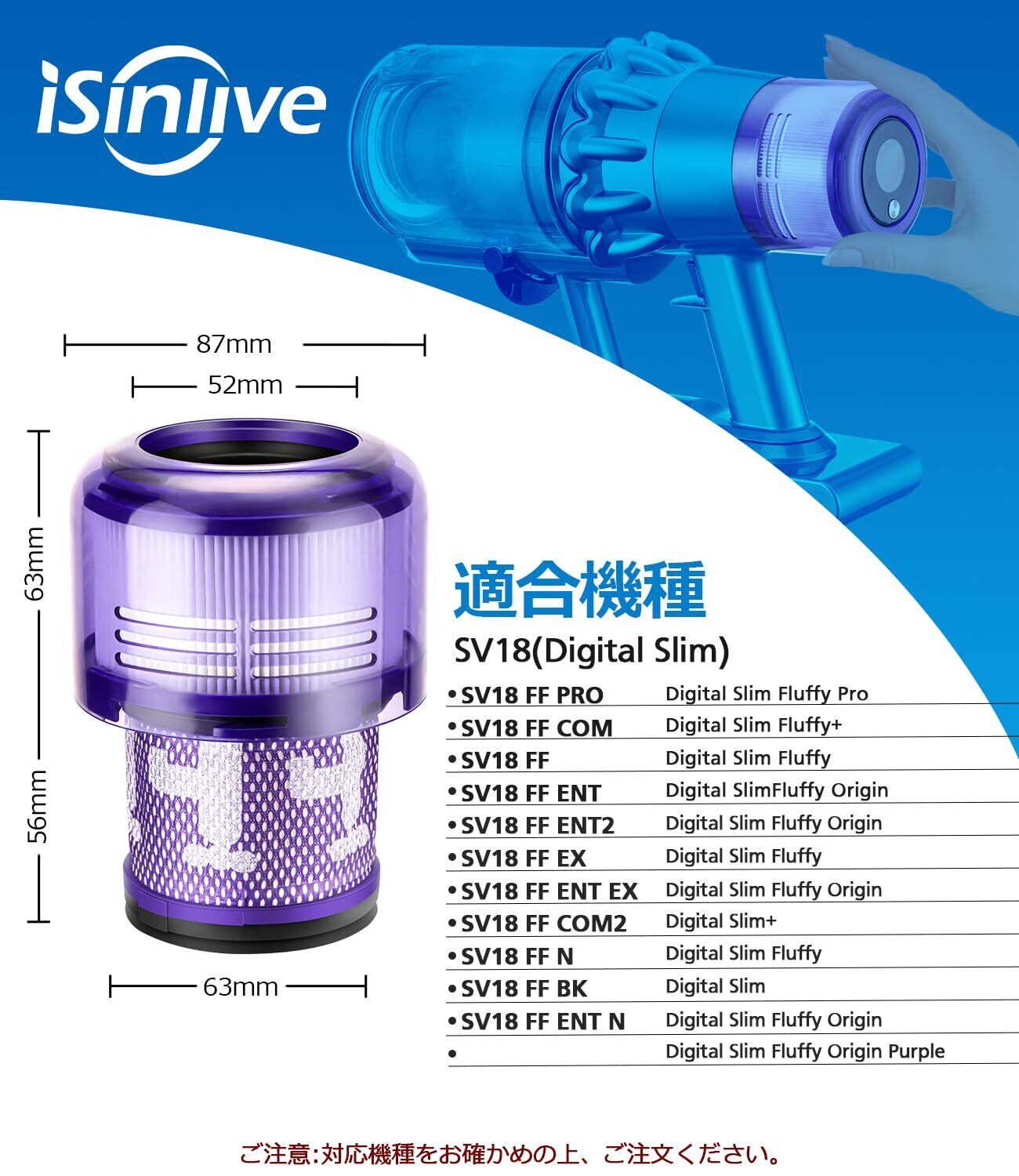 iSinlive

87mm

52mm

63mm

56mm

63mm

適合機種

SV18(Digital Slim)

| | |
|---|---|
| • SV18 FF PRO | Digital Slim Fluffy Pro |
| • SV18 FF COM | Digital Slim Fluffy+ |
| • SV18 FF | Digital Slim Fluffy |
| • SV18 FF ENT | Digital SlimFluffy Origin |
| • SV18 FF ENT2 | Digital Slim Fluffy Origin |
| • SV18 FF EX | Digital Slim Fluffy |
| • SV18 FF ENT EX | Digital Slim Fluffy Origin |
| • SV18 FF COM2 | Digital Slim+ |
| • SV18 FF N | Digital Slim Fluffy |
| • SV18 FF BK | Digital Slim |
| • SV18 FF ENT N | Digital Slim Fluffy Origin |
| • | Digital Slim Fluffy Origin Purple |

ご注意:対応機種をお確かめの上、ご注文ください。