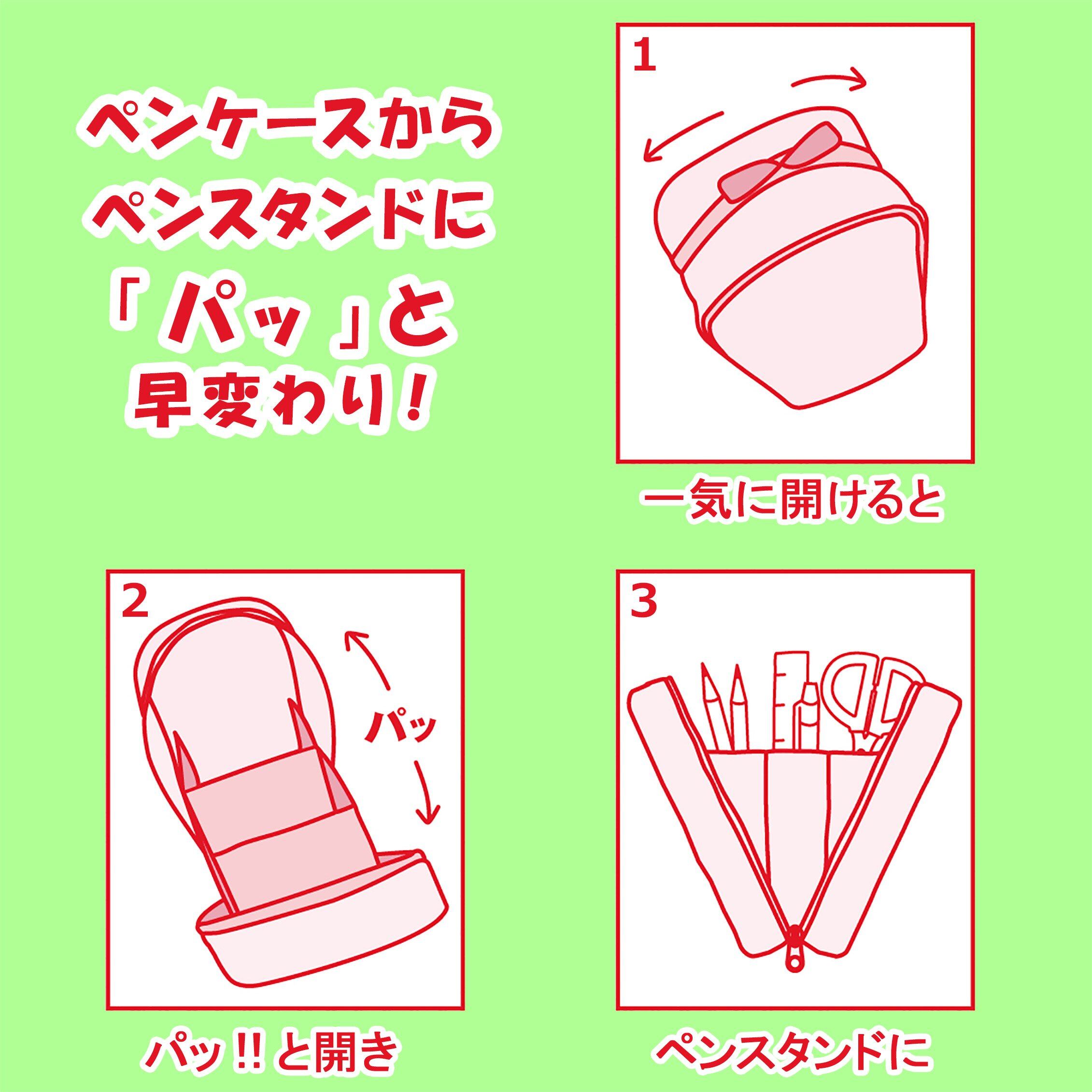 ペンケースから
ペンスタンドに
「パッ」と
早変わり!

1

一気に開けると

2

パッ

パッ!!と開き

3

ペンスタンドに