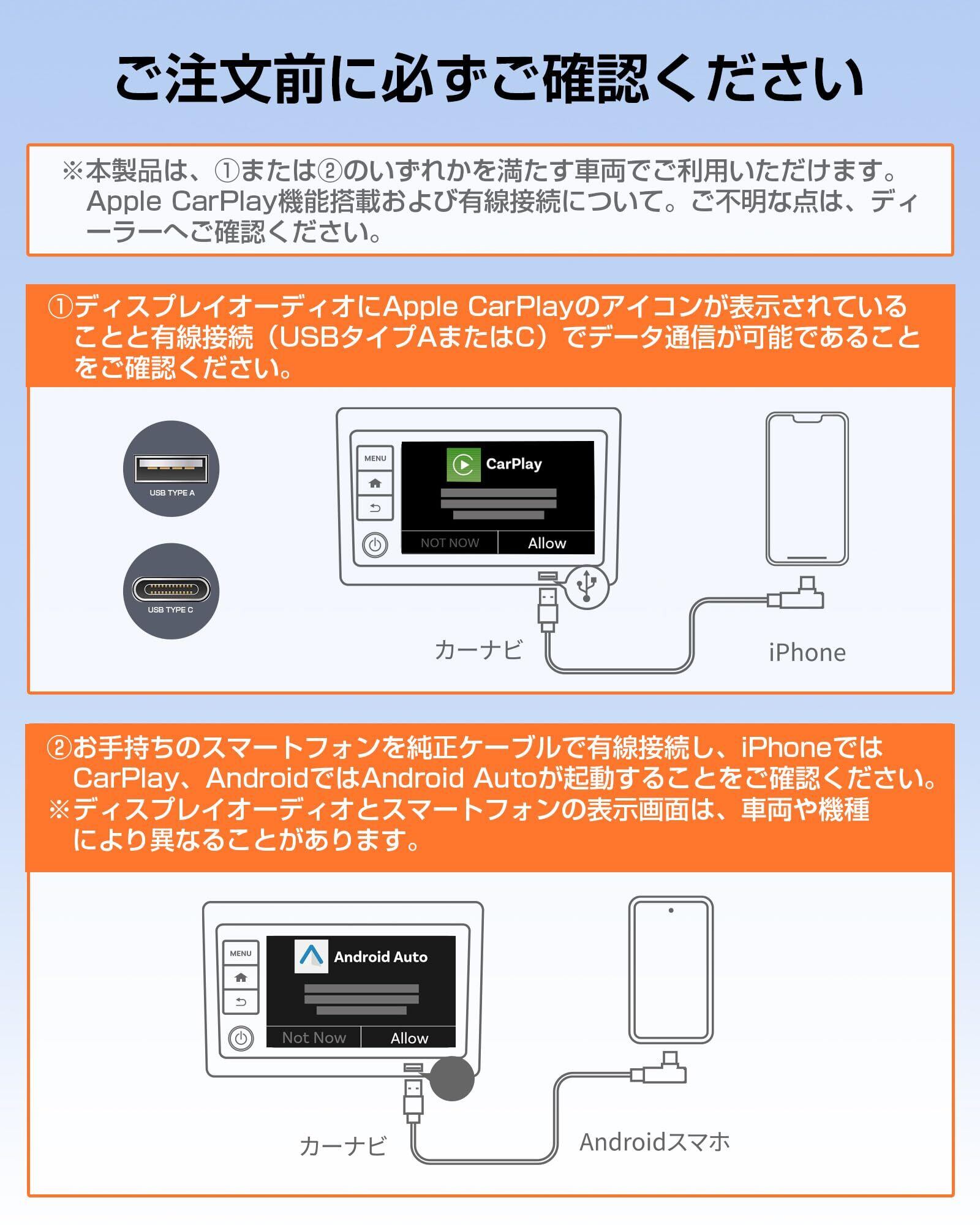 ご注文前に必ずご確認ください

※本製品は、①または②のいずれかを満たす車両でご利用いただけます。Apple CarPlay機能搭載および有線接続について。ご不明な点は、ディーラーへご確認ください。

①ディスプレイオーディオにApple CarPlayのアイコンが表示されていることと有線接続（USBタイプAまたはC）でデータ通信が可能であることをご確認ください。

USB TYPE A

USB TYPE C

MENU

CarPlay

NOT NOW

Allow

カーナビ

iPhone

②お手持ちのスマートフォンを純正ケーブルで有線接続し、iPhoneではCarPlay、AndroidではAndroid Autoが起動することをご確認ください。
※ディスプレイオーディオとスマートフォンの表示画面は、車両や機種により異なることがあります。

MENU

Android Auto

Not Now

Allow

カーナビ

Androidスマホ