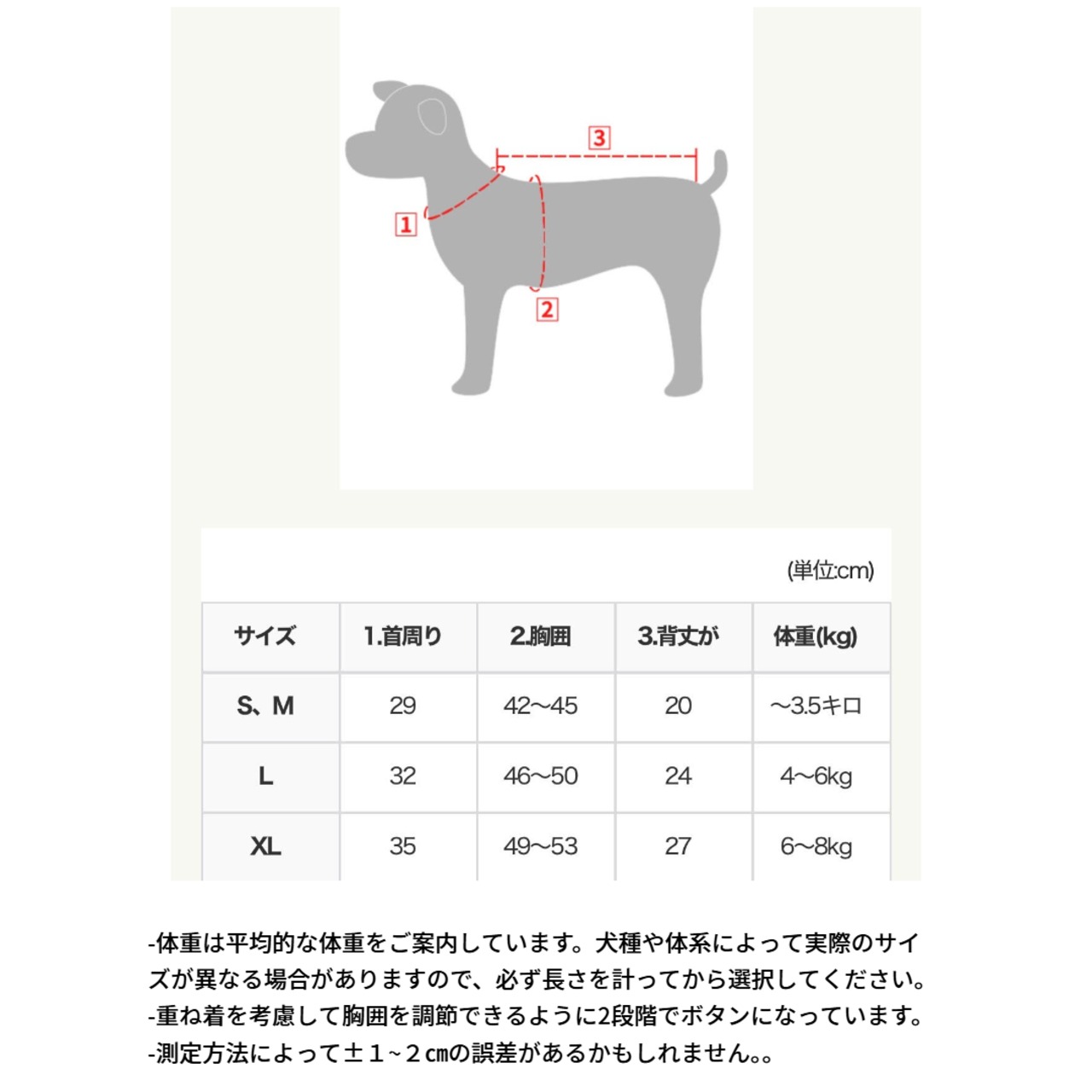 3

1

2

(単位:cm)

| サイズ | 1.首周り | 2.胸囲 | 3.背丈が | 体重(kg) |
|---|---|---|---|---|
| S、M | 29 | 42~45 | 20 | ~3.5キロ |
| L | 32 | 46~50 | 24 | 4~6kg |
| XL | 35 | 49~53 | 27 | 6~8kg |

-体重は平均的な体重をご案内しています。犬種や体系によって実際のサイズが異なる場合がありますので、必ず長さを計ってから選択してください。
-重ね着を考慮して胸囲を調節できるように2段階でボタンになっています。
-測定方法によって±１~２㎝の誤差があるかもしれません。。