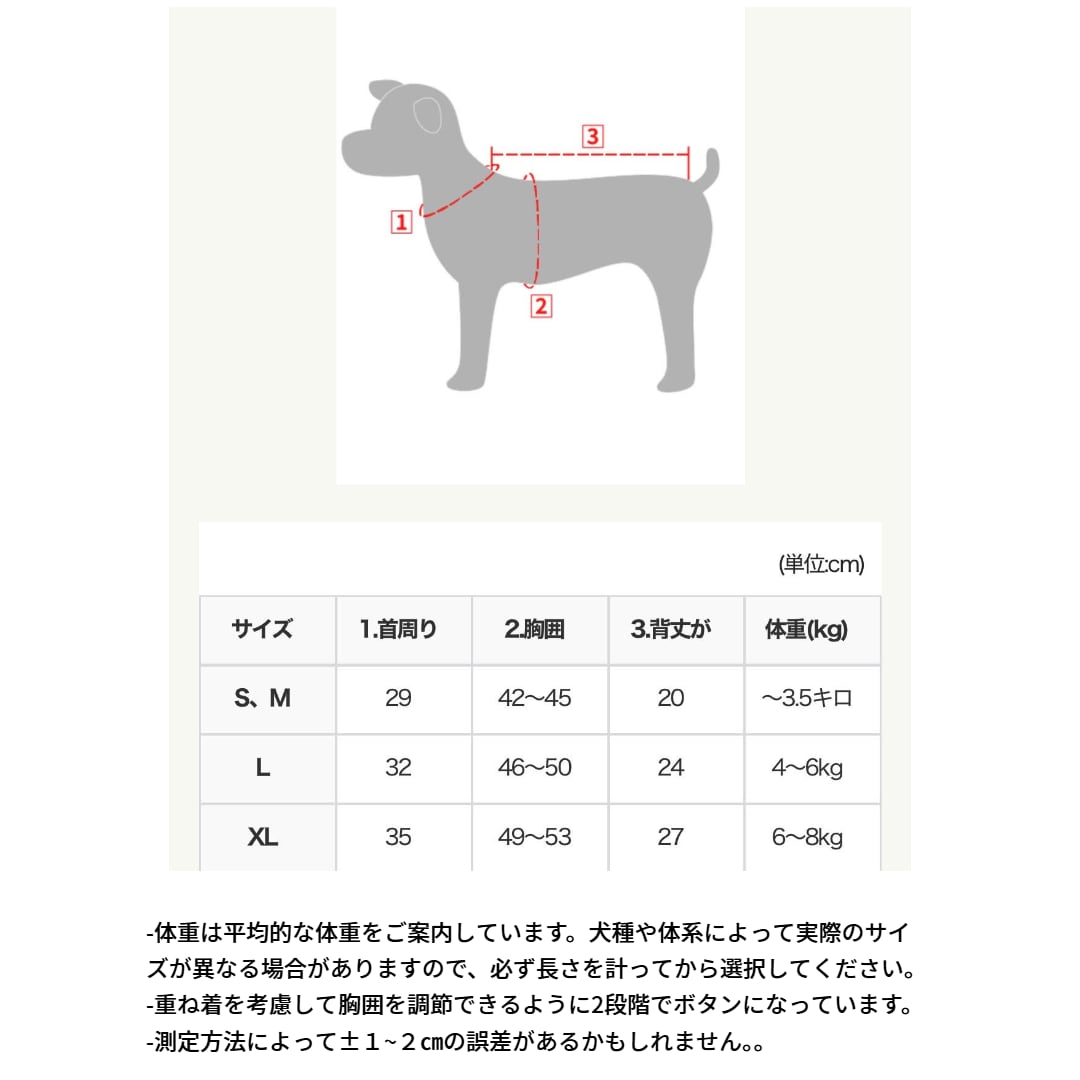 3

1

2

(単位:cm)

| サイズ | 1.首周り | 2.胸囲 | 3.背丈が | 体重(kg) |
|---|---|---|---|---|
| S、M | 29 | 42～45 | 20 | ～3.5キロ |
| L | 32 | 46～50 | 24 | 4～6kg |
| XL | 35 | 49～53 | 27 | 6～8kg |

-体重は平均的な体重をご案内しています。犬種や体系によって実際のサイズが異なる場合がありますので、必ず長さを計ってから選択してください。
-重ね着を考慮して胸囲を調節できるように2段階でボタンになっています。
-測定方法によって±１~２㎝の誤差があるかもしれません。。