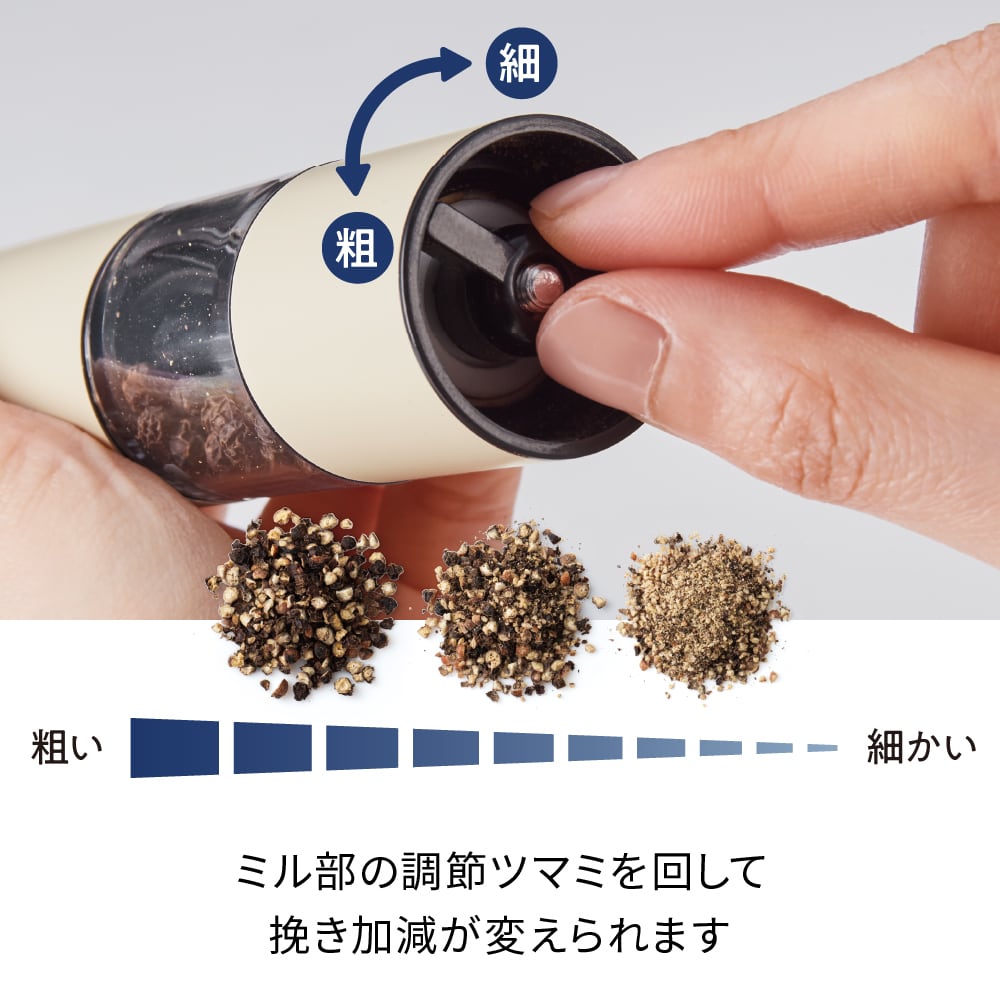 細

粗

粗い

細かい

ミル部の調節ツマミを回して
挽き加減が変えられます