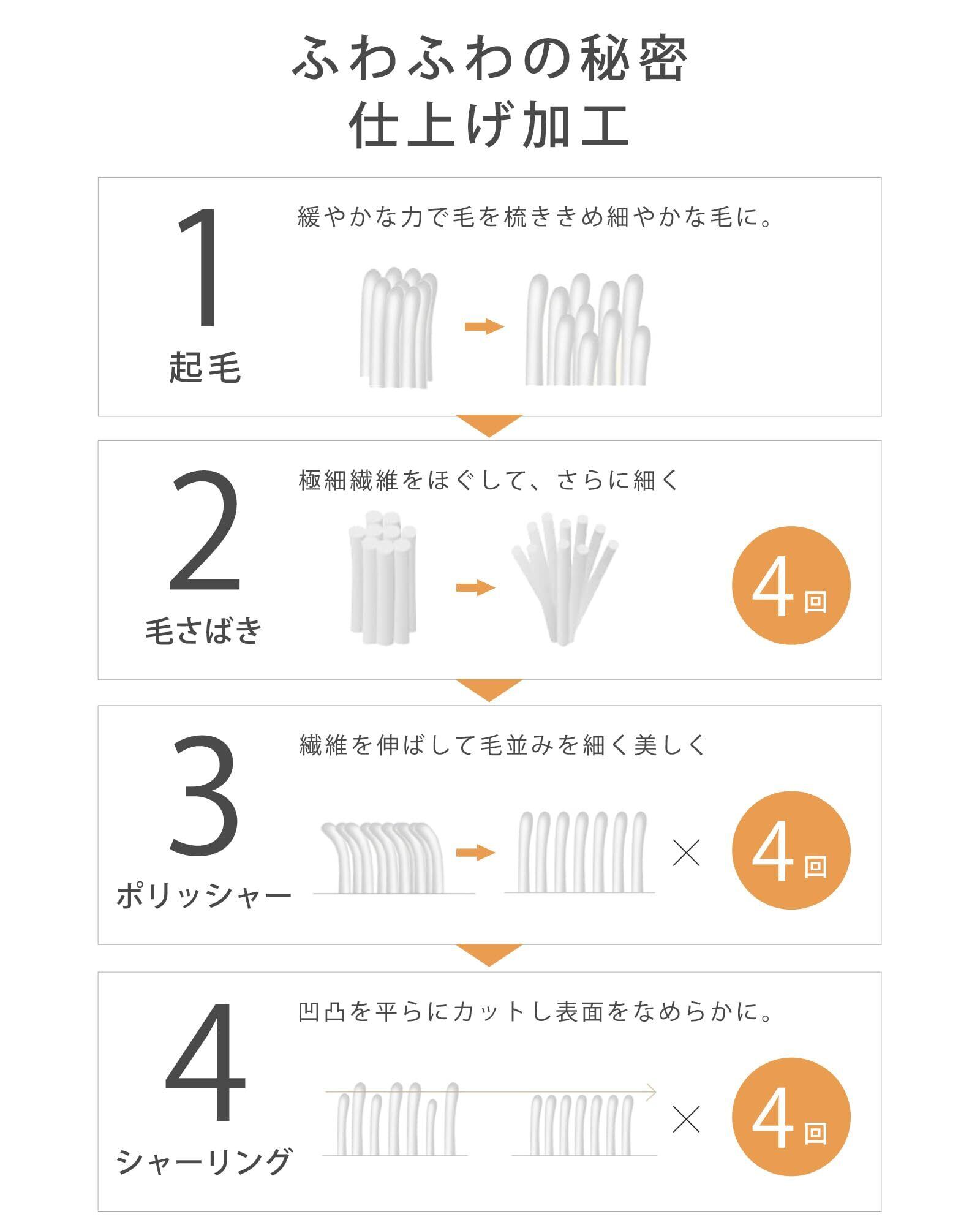 ふわふわの秘密
仕上げ加工

1
起毛
緩やかな力で毛を梳ききめ細やかな毛に。

2
毛さばき
極細繊維をほぐして、さらに細く
4回

3
ポリッシャー
繊維を伸ばして毛並みを細く美しく
×
4回

4
シャーリング
凹凸を平らにカットし表面をなめらかに。
×
4回