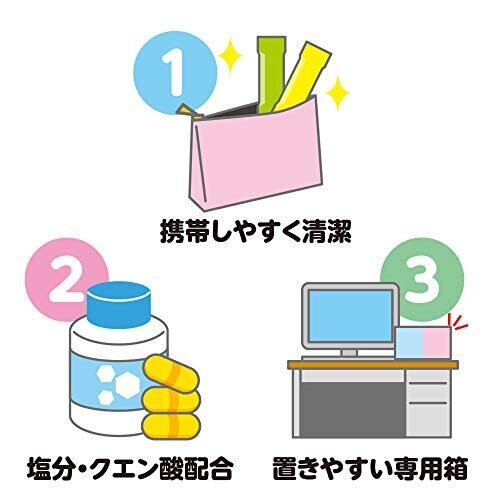 1

携帯しやすく清潔

2

塩分・クエン酸配合

3

置きやすい専用箱