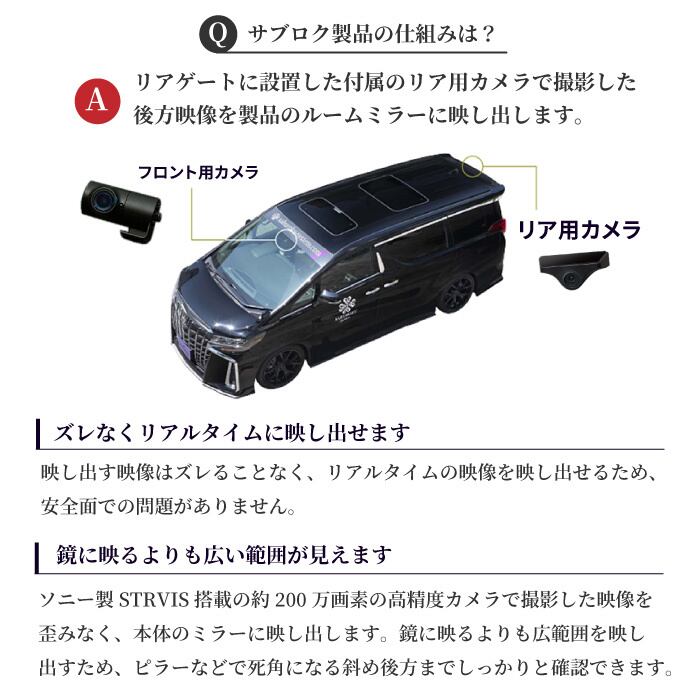 Q サブロク製品の仕組みは？

A リアゲートに設置した付属のリア用カメラで撮影した後方映像を製品のルームミラーに映し出します。

フロント用カメラ

リア用カメラ

ズレなくリアルタイムに映し出せます

映し出す映像はズレることなく、リアルタイムの映像を映し出せるため、安全面での問題がありません。

鏡に映るよりも広い範囲が見えます

ソニー製 STRVIS 搭載の約 200 万画素の高精度カメラで撮影した映像を歪みなく、本体のミラーに映し出します。鏡に映るよりも広範囲を映し出すため、ピラーなどで死角になる斜め後方までしっかりと確認できます。