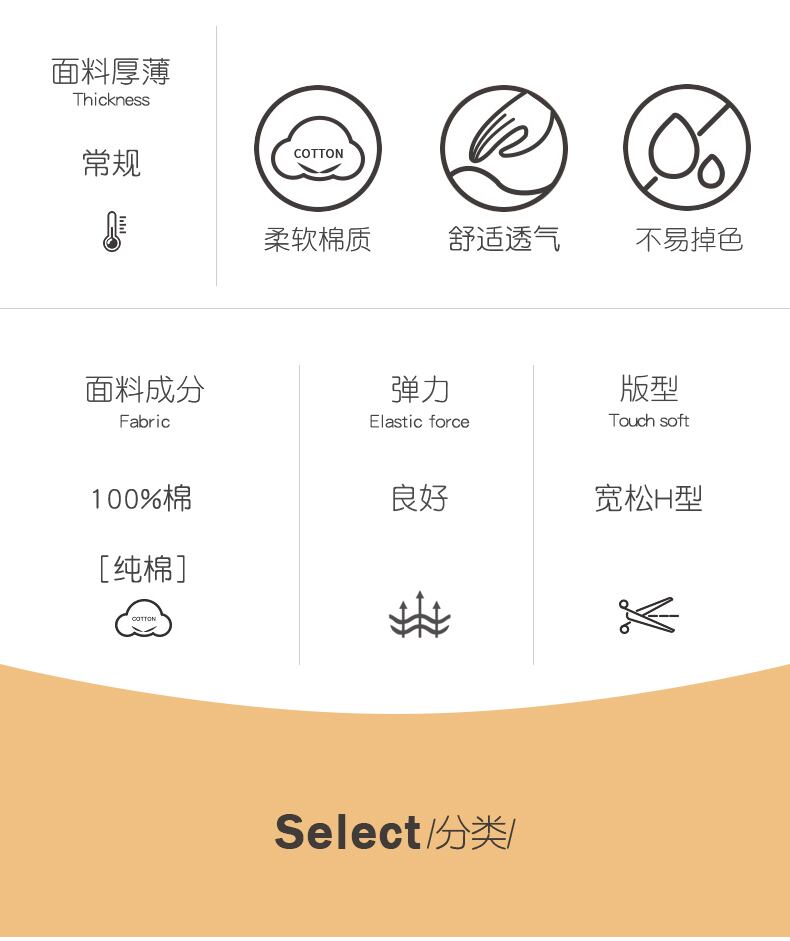 面料厚薄
Thickness

常规

COTTON

柔软棉质

舒适透气

不易掉色

面料成分
Fabric

100%棉

[纯棉]

弹力
Elastic force

良好

版型
Touch soft

宽松H型

Select/分类/