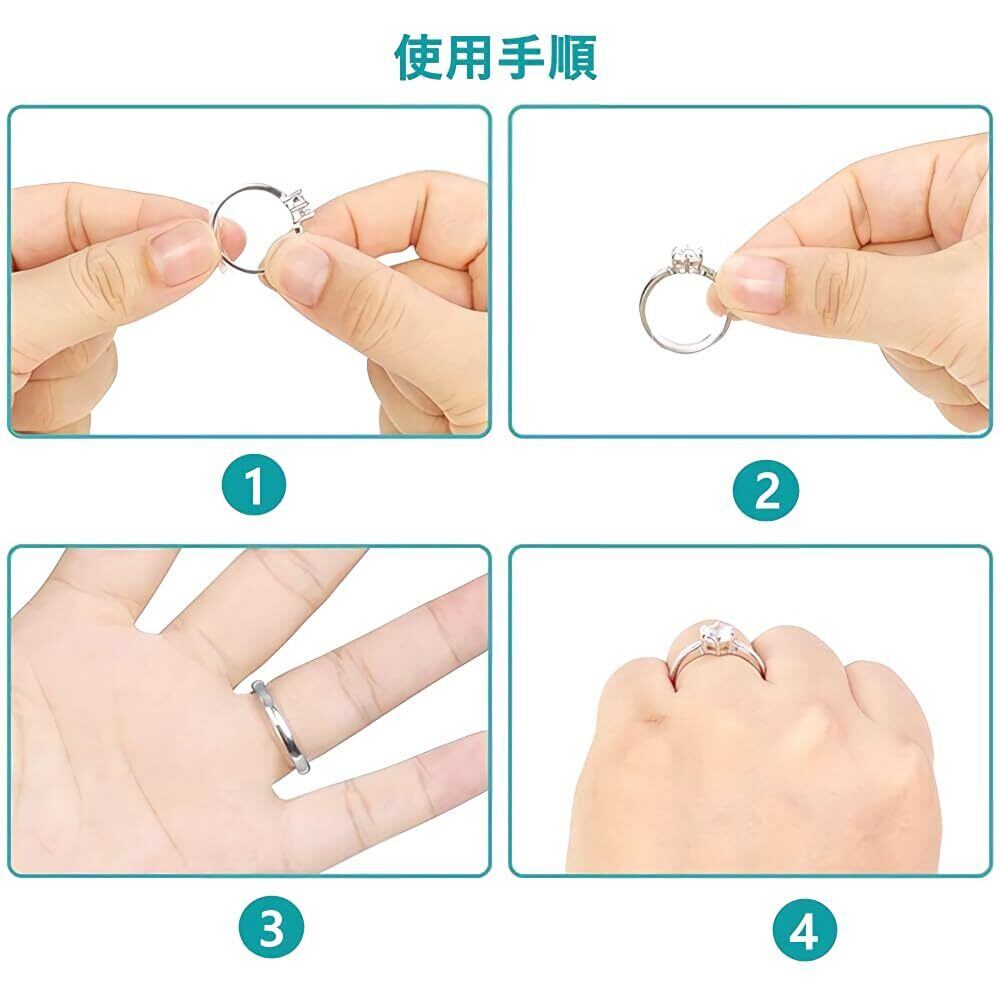 使用手順

1

2

3

4