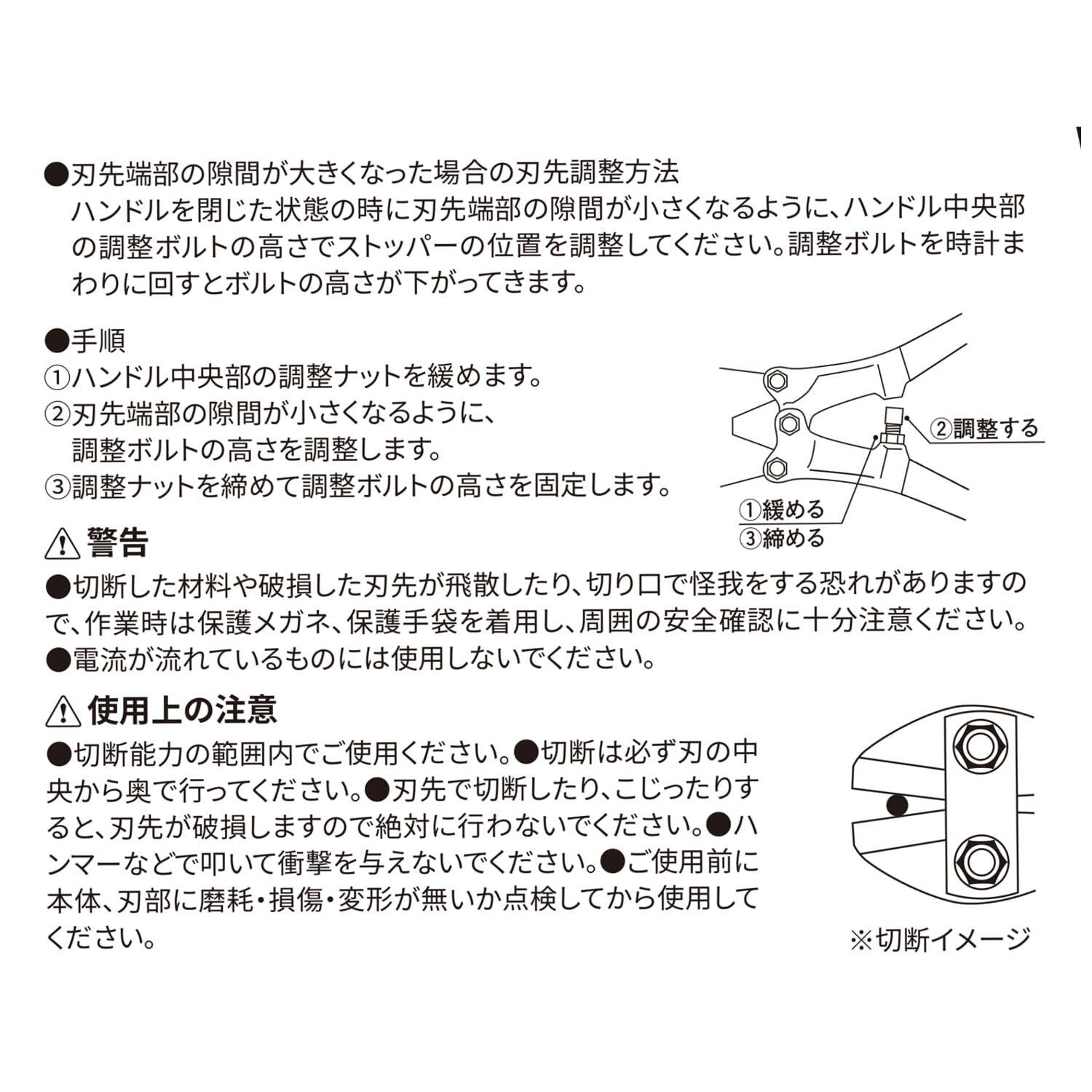 ●刃先端部の隙間が大きくなった場合の刃先調整方法
ハンドルを閉じた状態の時に刃先端部の隙間が小さくなるように、ハンドル中央部の調整ボルトの高さでストッパーの位置を調整してください。調整ボルトを時計まわりに回すとボルトの高さが下がってきます。

●手順
①ハンドル中央部の調整ナットを緩めます。
②刃先端部の隙間が小さくなるように、調整ボルトの高さを調整します。
③調整ナットを締めて調整ボルトの高さを固定します。

②調整する
①緩める
③締める

⚠警告
●切断した材料や破損した刃先が飛散したり、切り口で怪我をする恐れがありますので、作業時は保護メガネ、保護手袋を着用し、周囲の安全確認に十分注意ください。
●電流が流れているものには使用しないでください。

⚠使用上の注意
●切断能力の範囲内でご使用ください。●切断は必ず刃の中央から奥で行ってください。●刃先で切断したり、こじったりすると、刃先が破損しますので絶対に行わないでください。●ハンマーなどで叩いて衝撃を与えないでください。●ご使用前に本体、刃部に磨耗・損傷・変形が無いか点検してから使用してください。

※切断イメージ