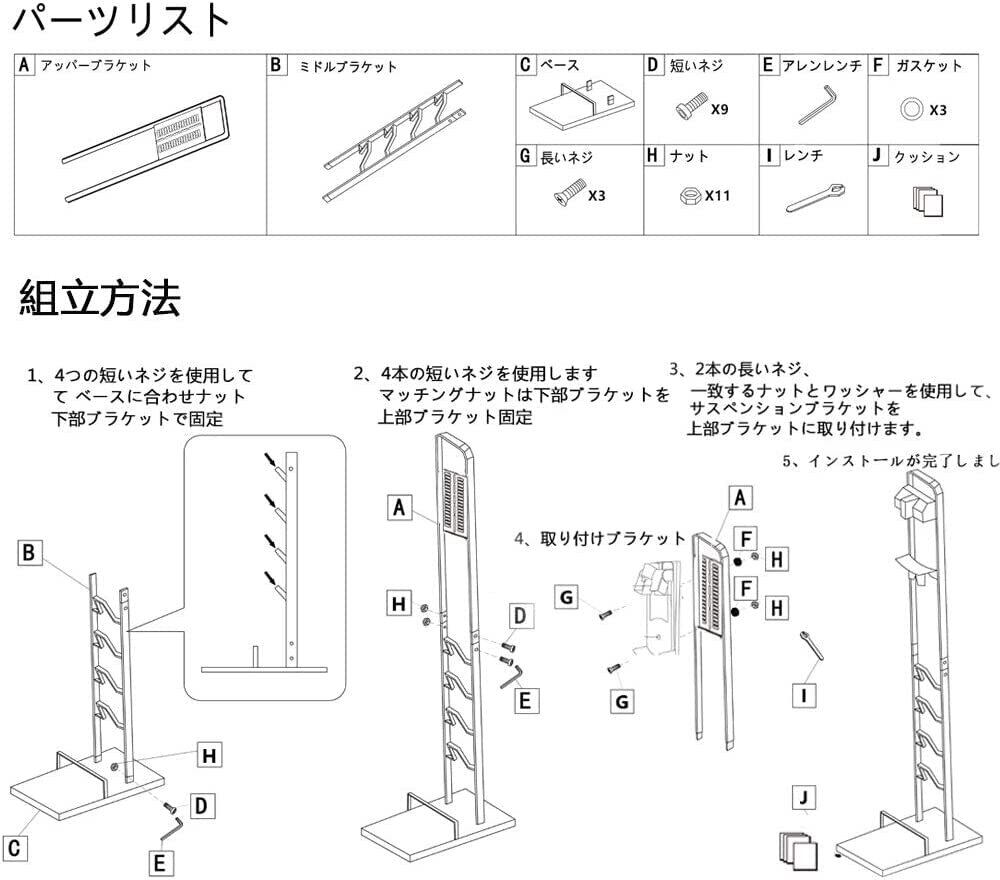 パーツリスト

| A アッパーブラケット | B ミドルブラケット | C ベース | D 短いネジ X9 | E アレンレンチ | F ガスケット X3 |
|---|---|---|---|---|---|
| | | G 長いネジ X3 | H ナット X11 | I レンチ | J クッション |

組立方法

1、4つの短いネジを使用して て ベースに合わせナット 下部ブラケットで固定

B
H
D
C
E

2、4本の短いネジを使用します マッチングナットは下部ブラケットを 上部ブラケット固定

A
H
D
E

3、2本の長いネジ、 一致するナットとワッシャーを使用して、 サスペンションブラケットを 上部ブラケットに取り付けます。

4、取り付けブラケット

A
F
H
F
H
G
G
I

5、インストールが完了しまし

J