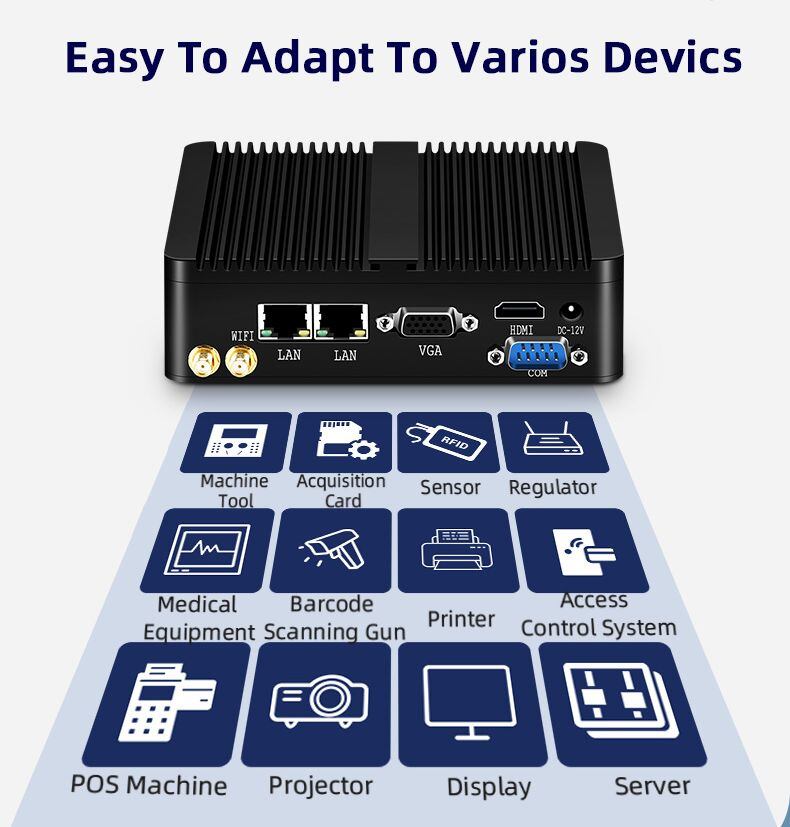 Easy To Adapt To Varios Devics

WIFI LAN LAN VGA HDMI DC-12V COM

RFID

Machine Tool

Acquisition Card

Sensor

Regulator

Medical Equipment

Barcode Scanning Gun

Printer

Access Control System

POS Machine

Projector

Display

Server