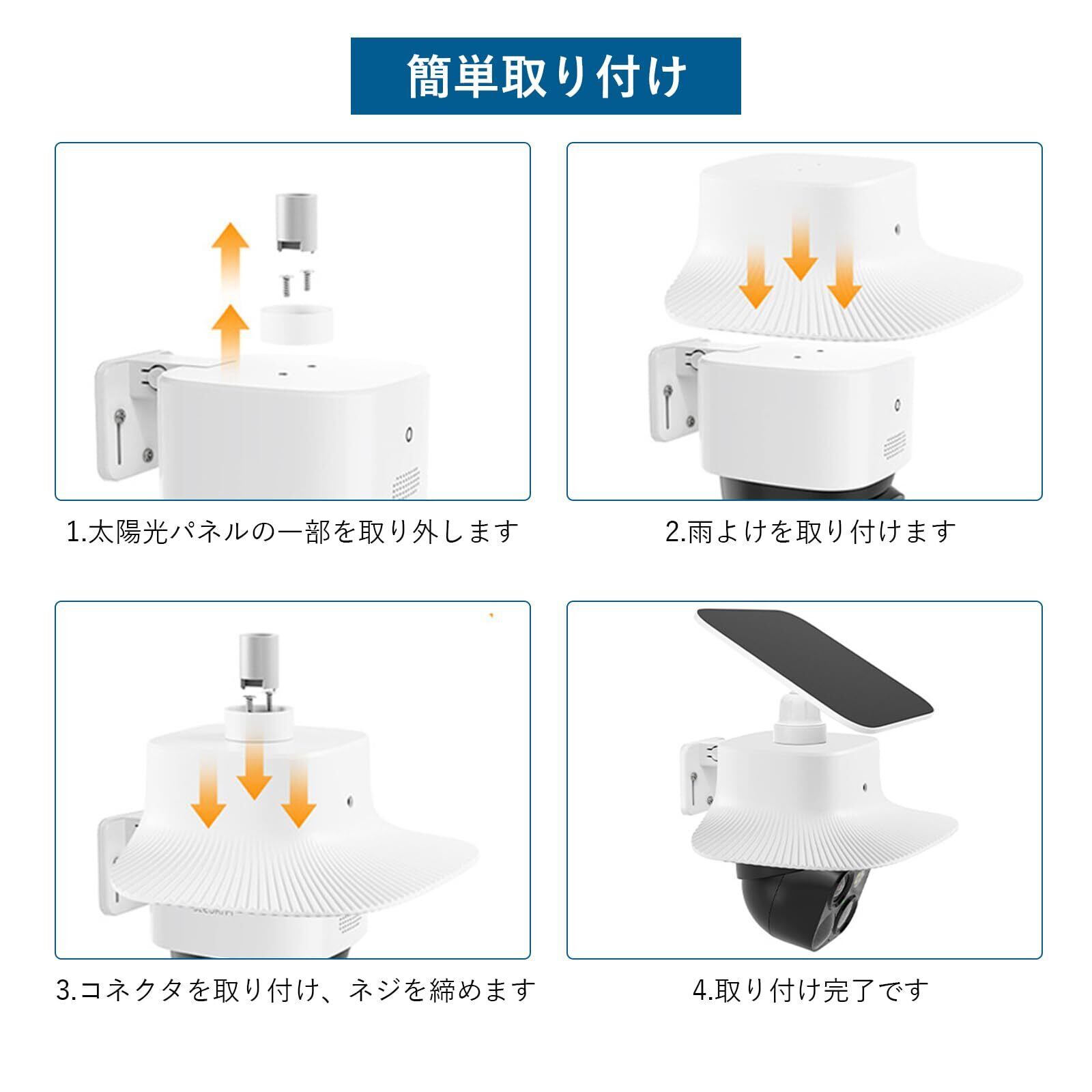 簡単取り付け

1.太陽光パネルの一部を取り外します

2.雨よけを取り付けます

3.コネクタを取り付け、ネジを締めます

4.取り付け完了です