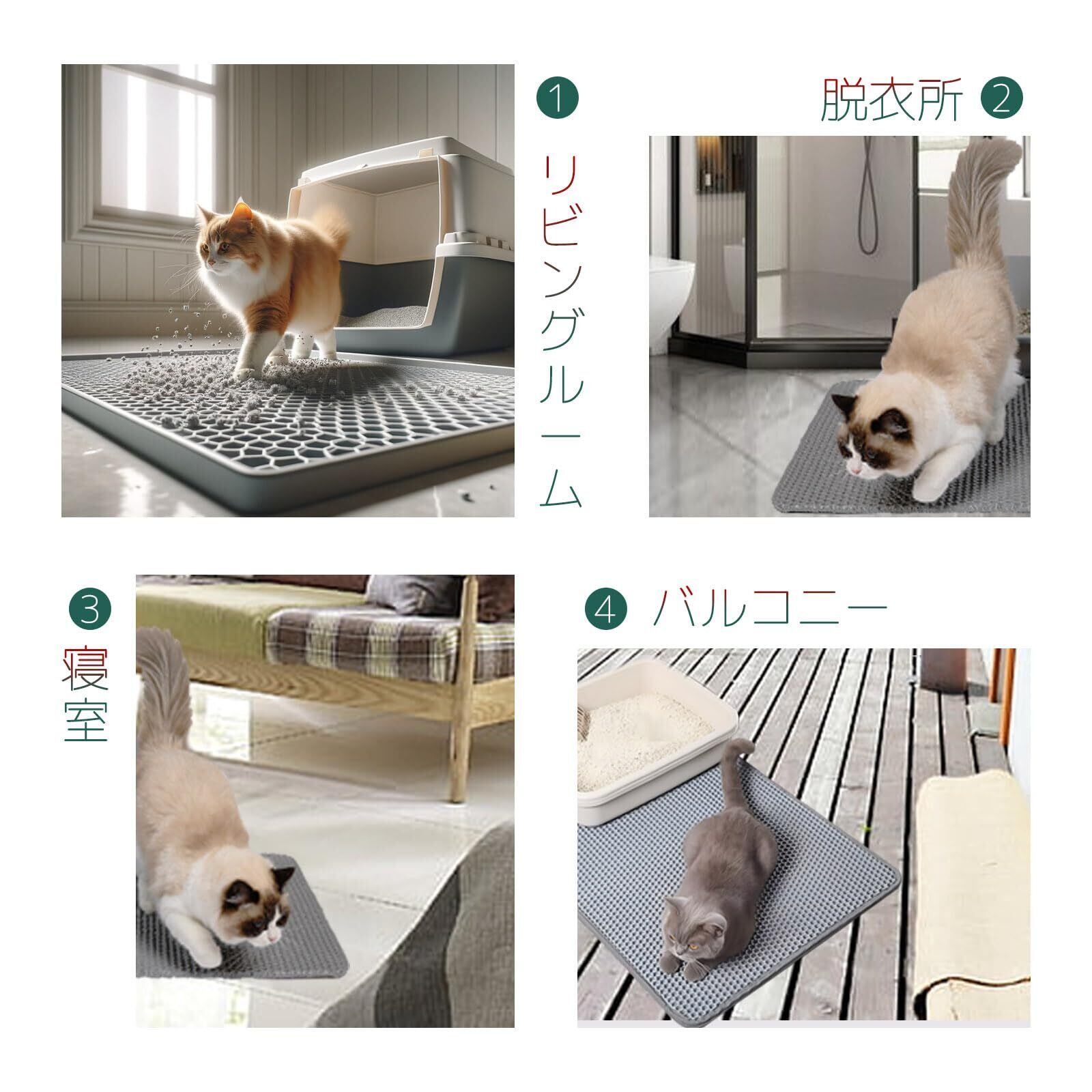 1 リビングルーム

脱衣所 2

3 寝室

4 バルコニー