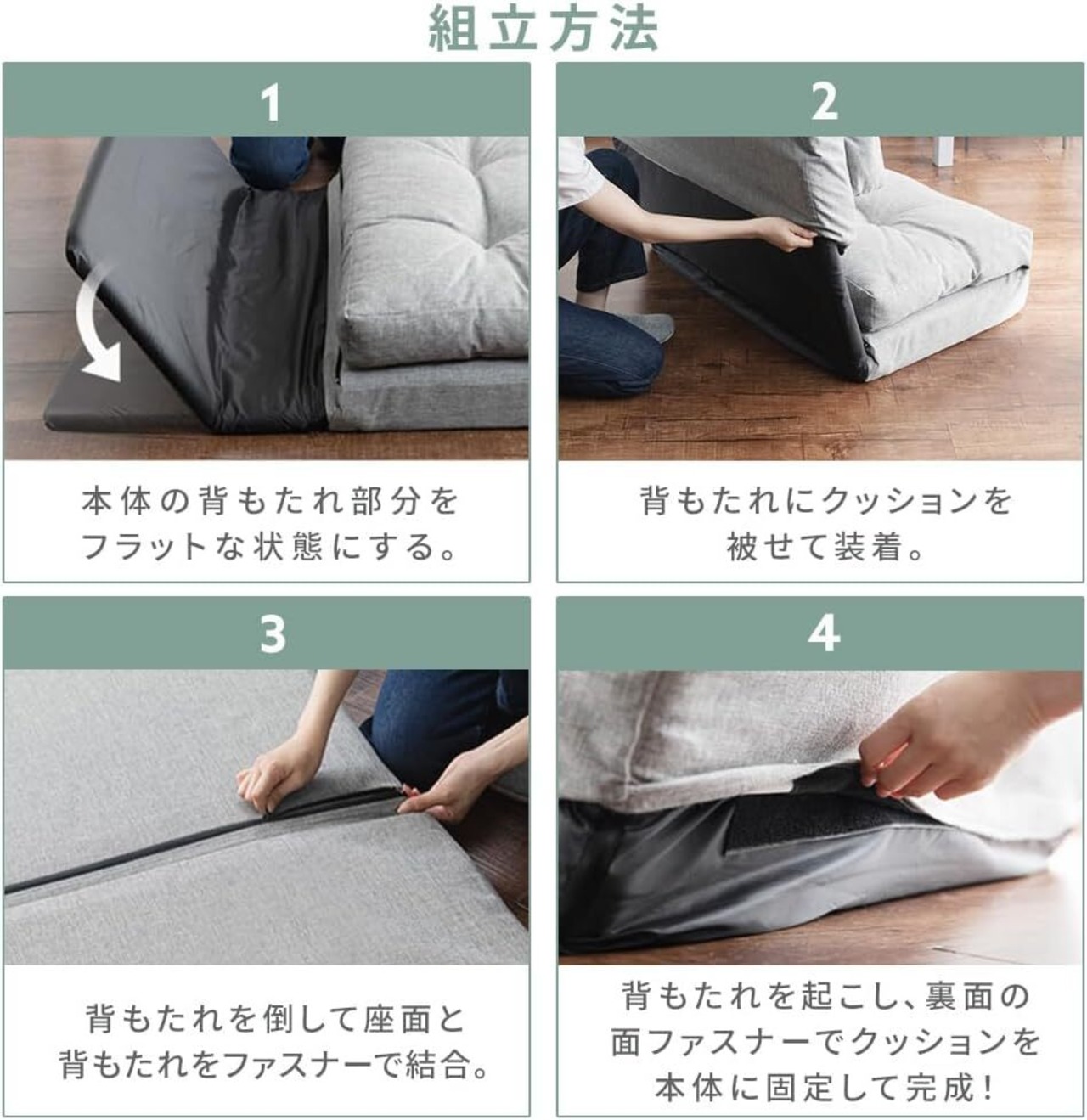 組立方法

1

本体の背もたれ部分をフラットな状態にする。

2

背もたれにクッションを被せて装着。

3

背もたれを倒して座面と背もたれをファスナーで結合。

4

背もたれを起こし、裏面の面ファスナーでクッションを本体に固定して完成！