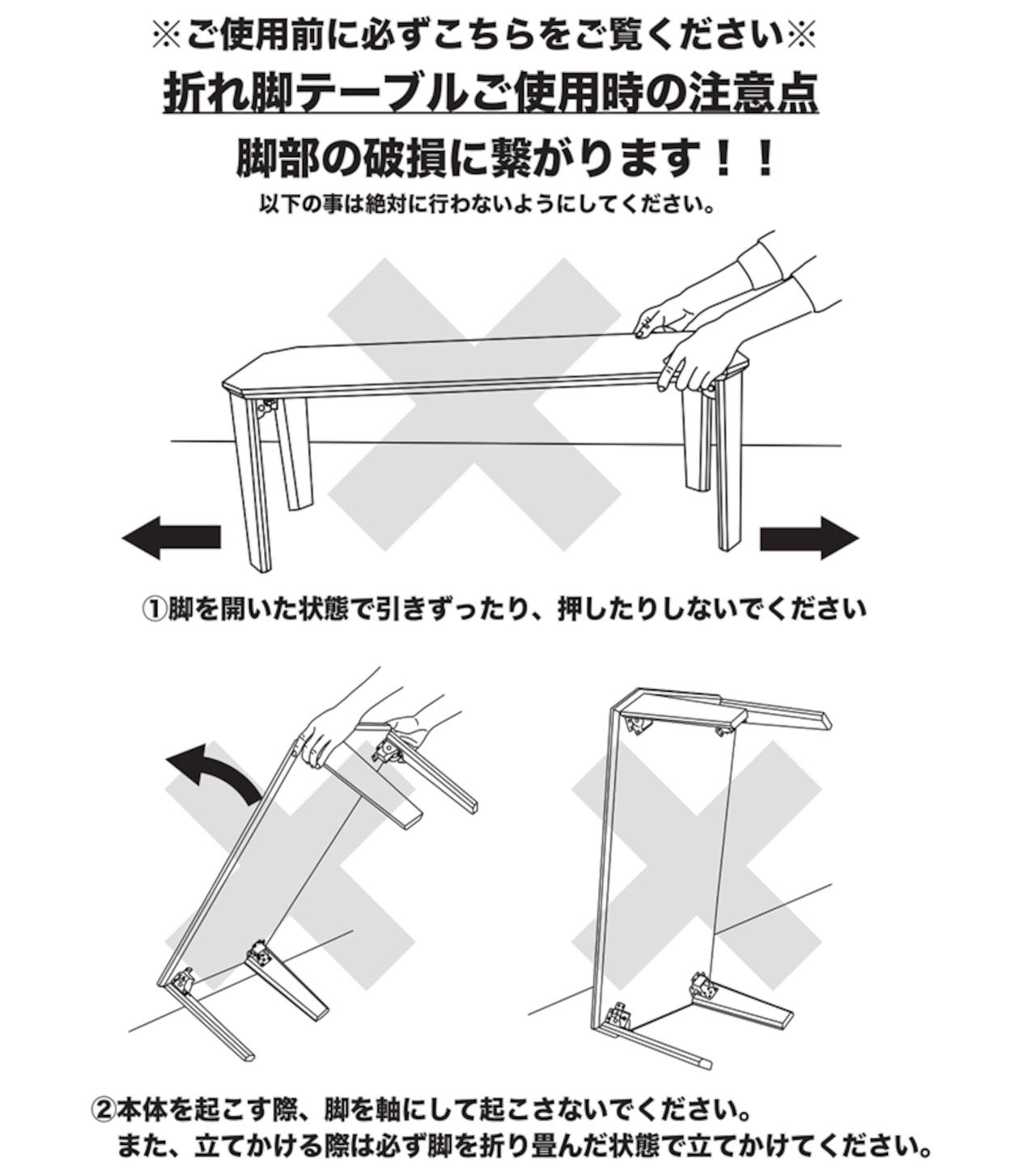 ※ご使用前に必ずこちらをご覧ください※

折れ脚テーブルご使用時の注意点

脚部の破損に繋がります！！

以下の事は絶対に行わないようにしてください。

①脚を開いた状態で引きずったり、押したりしないでください

②本体を起こす際、脚を軸にして起こさないでください。
また、立てかける際は必ず脚を折り畳んだ状態で立てかけてください。