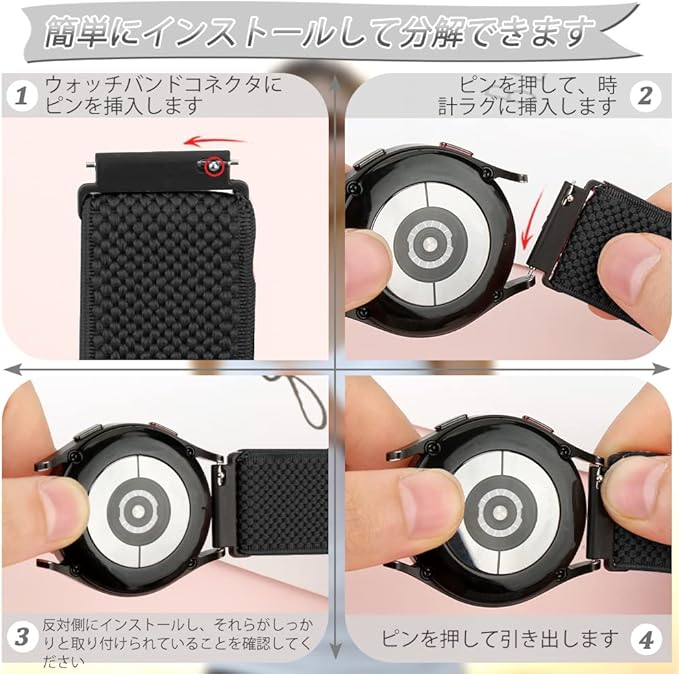 簡単にインストールして分解できます

1 ウォッチバンドコネクタにピンを挿入します

ピンを押して、時計ラグに挿入します 2

3 反対側にインストールし、それらがしっかりと取り付けられていることを確認してください

ピンを押して引き出します 4