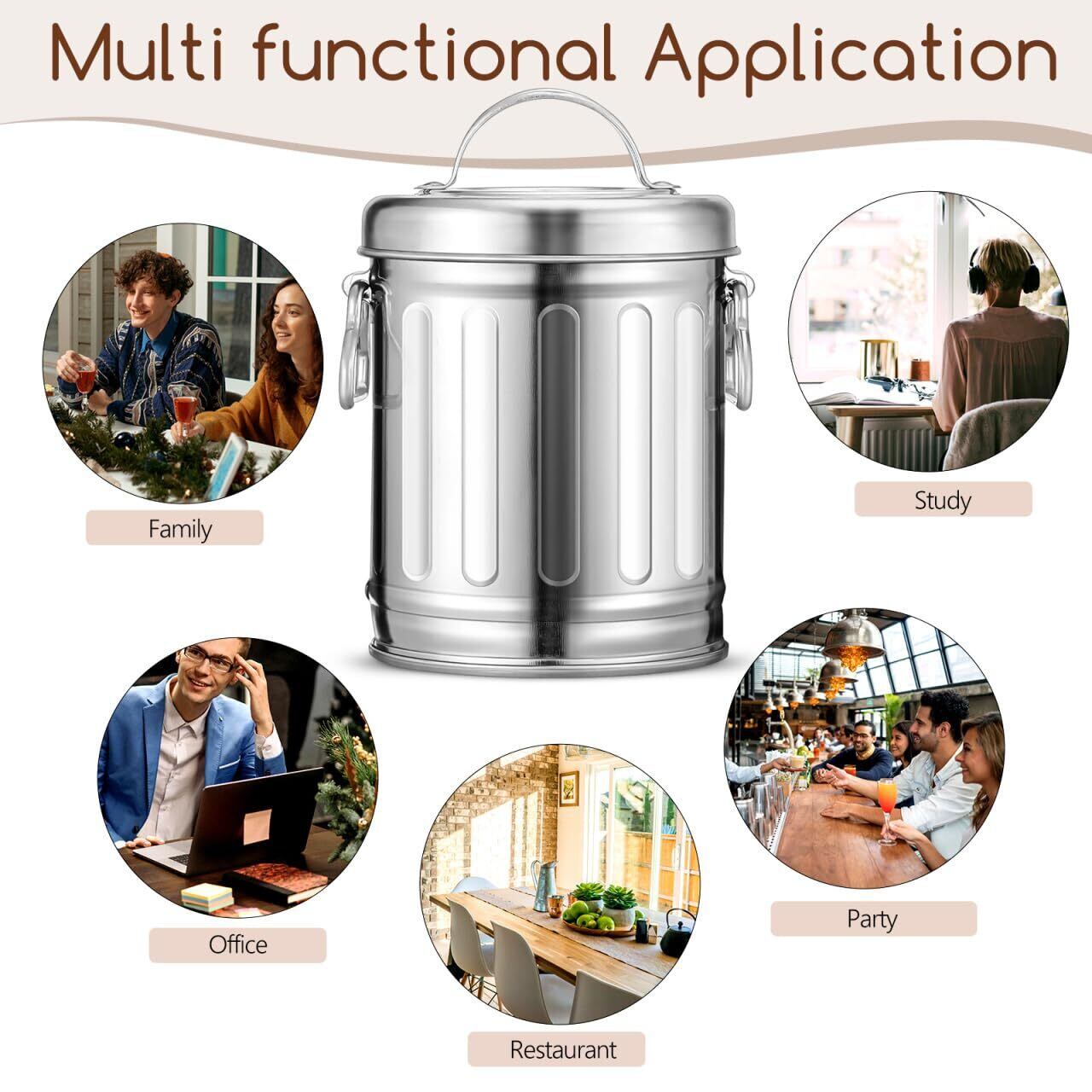 Multi functional Application

Family

Study

Office

Restaurant

Party