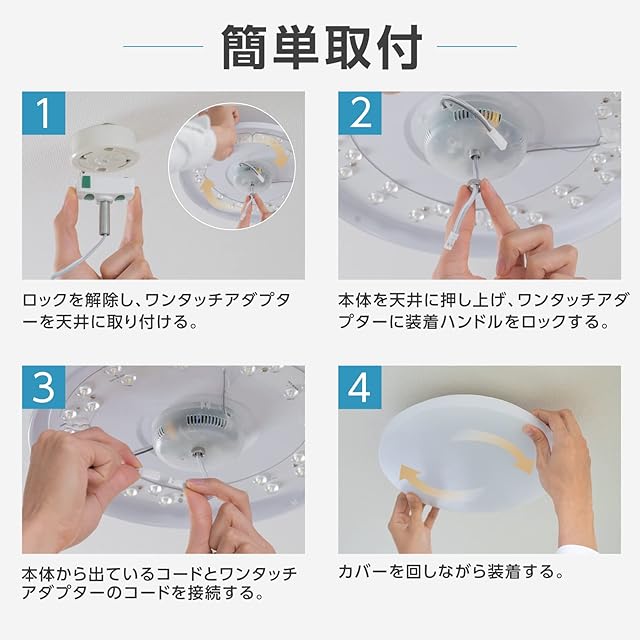 簡単取付

1

ロックを解除し、ワンタッチアダプターを天井に取り付ける。

2

本体を天井に押し上げ、ワンタッチアダプターに装着ハンドルをロックする。

3

本体から出ているコードとワンタッチアダプターのコードを接続する。

4

カバーを回しながら装着する。