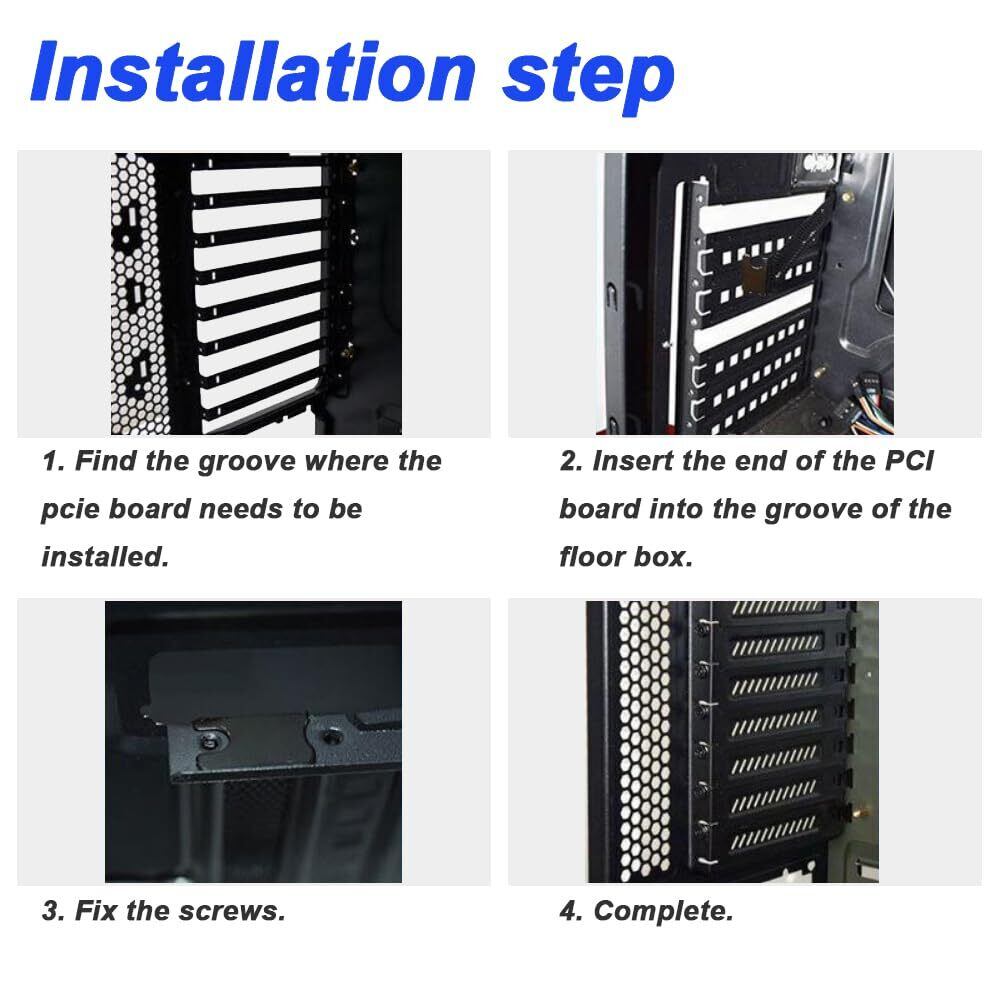 Installation step

1. Find the groove where the pcie board needs to be installed.

2. Insert the end of the PCI board into the groove of the floor box.

3. Fix the screws.

4. Complete.