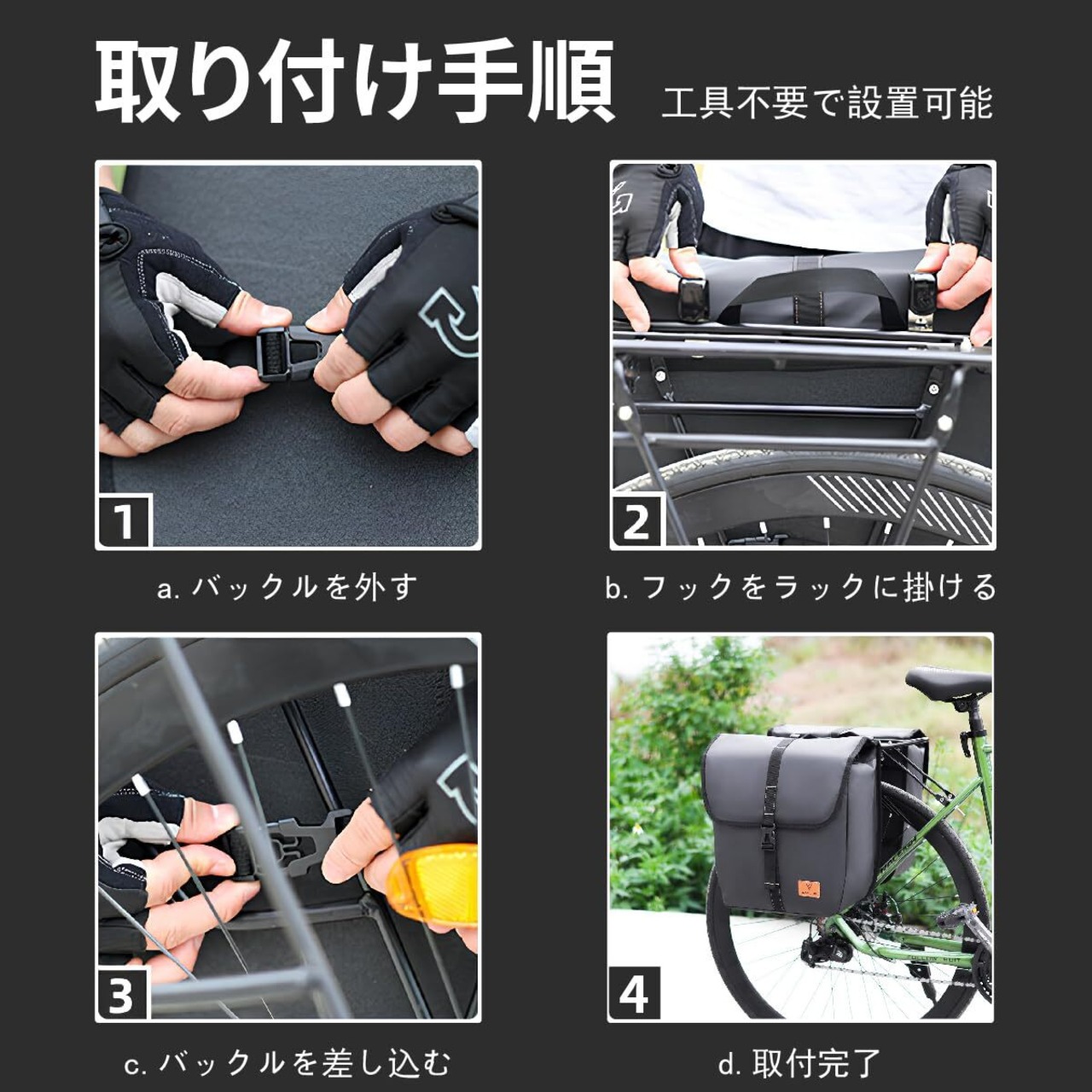 取り付け手順 工具不要で設置可能

1

a. バックルを外す

2

b. フックをラックに掛ける

3

c. バックルを差し込む

4

d. 取付完了