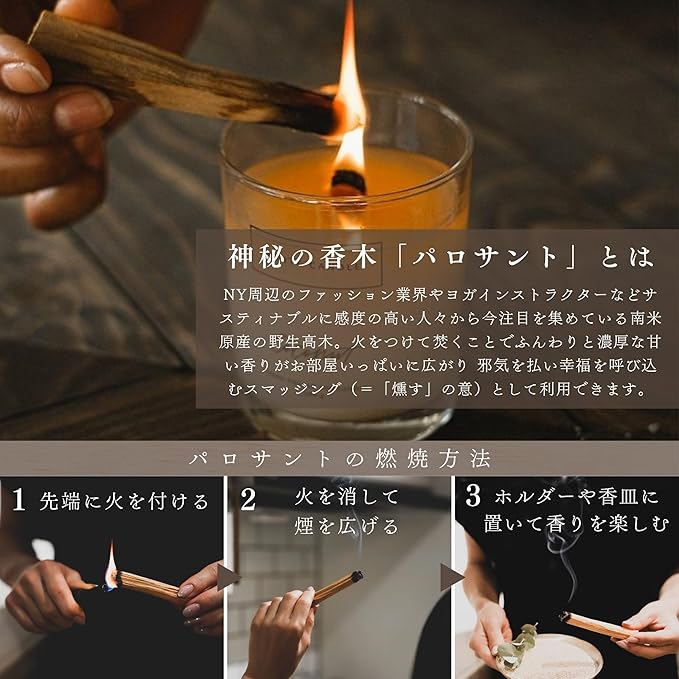 神秘の香木「パロサント」とは

NY周辺のファッション業界やヨガインストラクターなどサスティナブルに感度の高い人々から今注目を集めている南米原産の野生高木。火をつけて焚くことでふんわりと濃厚な甘い香りがお部屋いっぱいに広がり 邪気を払い幸福を呼び込むスマッジング（＝「燻す」の意）として利用できます。

パロサントの燃焼方法

1 先端に火を付ける

2 火を消して煙を広げる

3 ホルダーや香皿に置いて香りを楽しむ