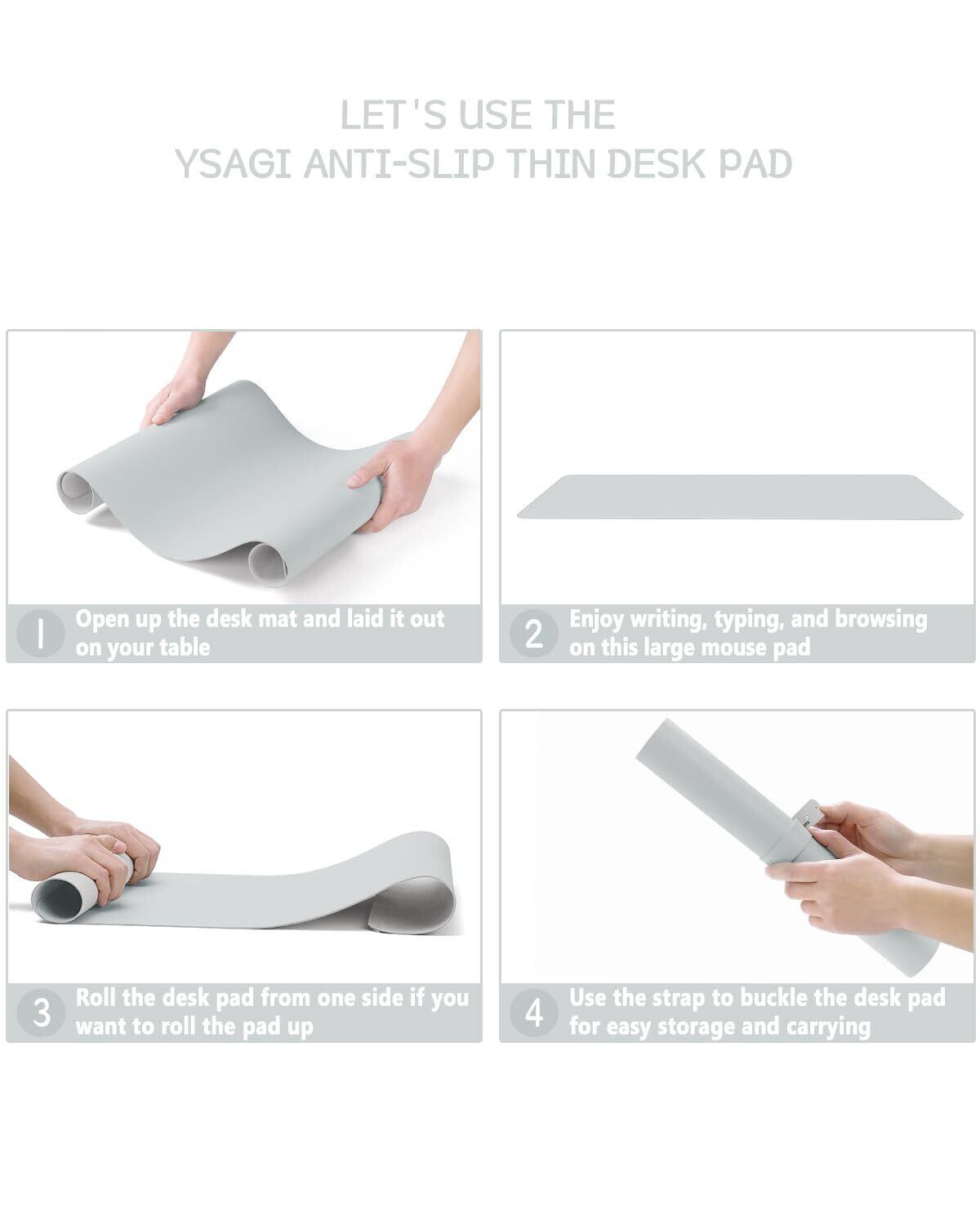 LET'S USE THE
YSAGI ANTI-SLIP THIN DESK PAD

1 Open up the desk mat and laid it out on your table

2 Enjoy writing, typing, and browsing on this large mouse pad

3 Roll the desk pad from one side if you want to roll the pad up

4 Use the strap to buckle the desk pad for easy storage and carrying