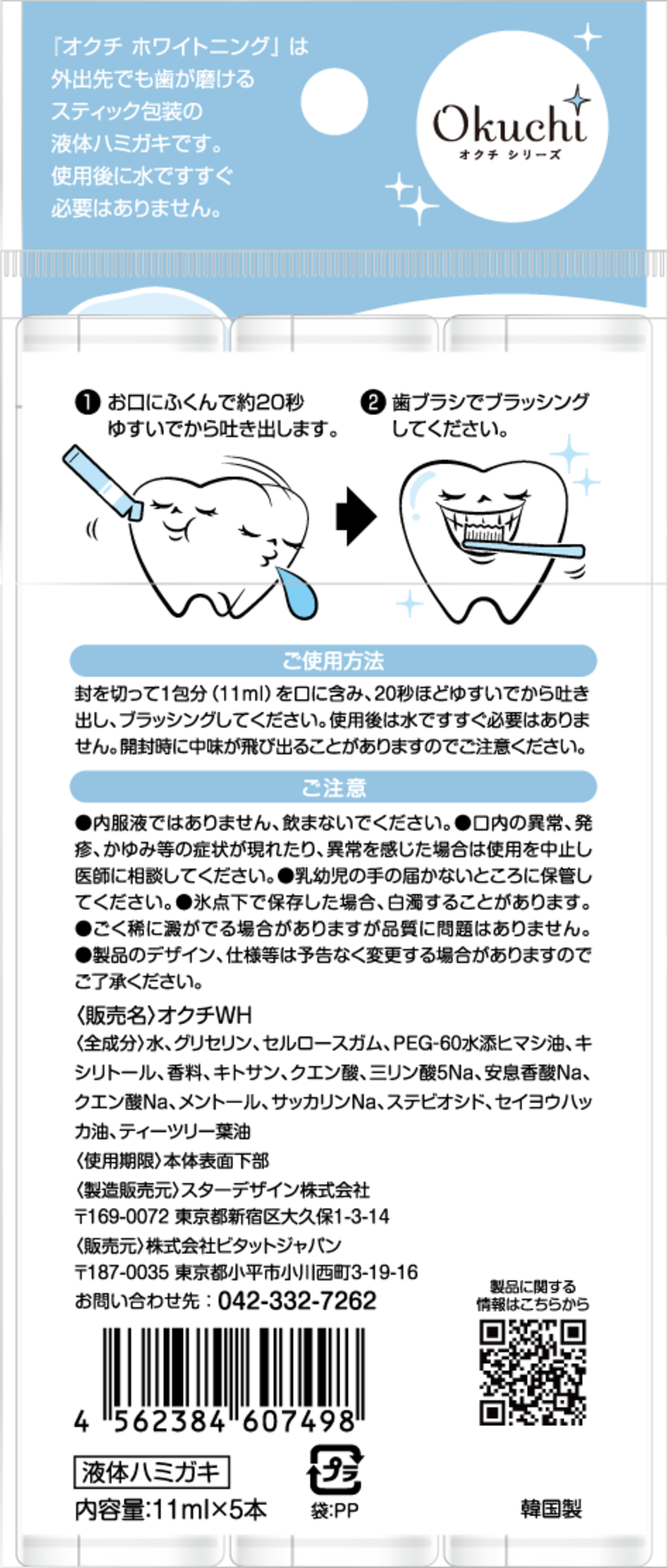 「オクチ ホワイトニング」は外出先でも歯が磨けるスティック包装の液体ハミガキです。使用後に水ですすぐ必要はありません。

Okuchi
オクチ シリーズ

❶ お口にふくんで約20秒ゆすいでから吐き出します。

❷ 歯ブラシでブラッシングしてください。

ご使用方法

封を切って1包分（11ml）を口に含み、20秒ほどゆすいでから吐き出し、ブラッシングしてください。使用後は水ですすぐ必要はありません。開封時に中味が飛び出ることがありますのでご注意ください。

ご注意

●内服液ではありません、飲まないでください。●口内の異常、発疹、かゆみ等の症状が現れたり、異常を感じた場合は使用を中止し医師に相談してください。●乳幼児の手の届かないところに保管してください。●氷点下で保存した場合、白濁することがあります。●ごく稀に澱がでる場合がありますが品質に問題はありません。●製品のデザイン、仕様等は予告なく変更する場合がありますのでご了承ください。

〈販売名〉オクチWH
〈全成分〉水、グリセリン、セルロースガム、PEG-60水添ヒマシ油、キシリトール、香料、キトサン、クエン酸、三リン酸5Na、安息香酸Na、クエン酸Na、メントール、サッカリンNa、ステビオシド、セイヨウハッカ油、ティーツリー葉油
〈使用期限〉本体表面下部
〈製造販売元〉スターデザイン株式会社
〒169-0072 東京都新宿区大久保1-3-14
〈販売元〉株式会社ビタットジャパン
〒187-0035 東京都小平市小川西町3-19-16
お問い合わせ先：042-332-7262

製品に関する情報はこちらから

4 562384 607498

液体ハミガキ
内容量:11ml×5本

プラ
袋:PP

韓国製