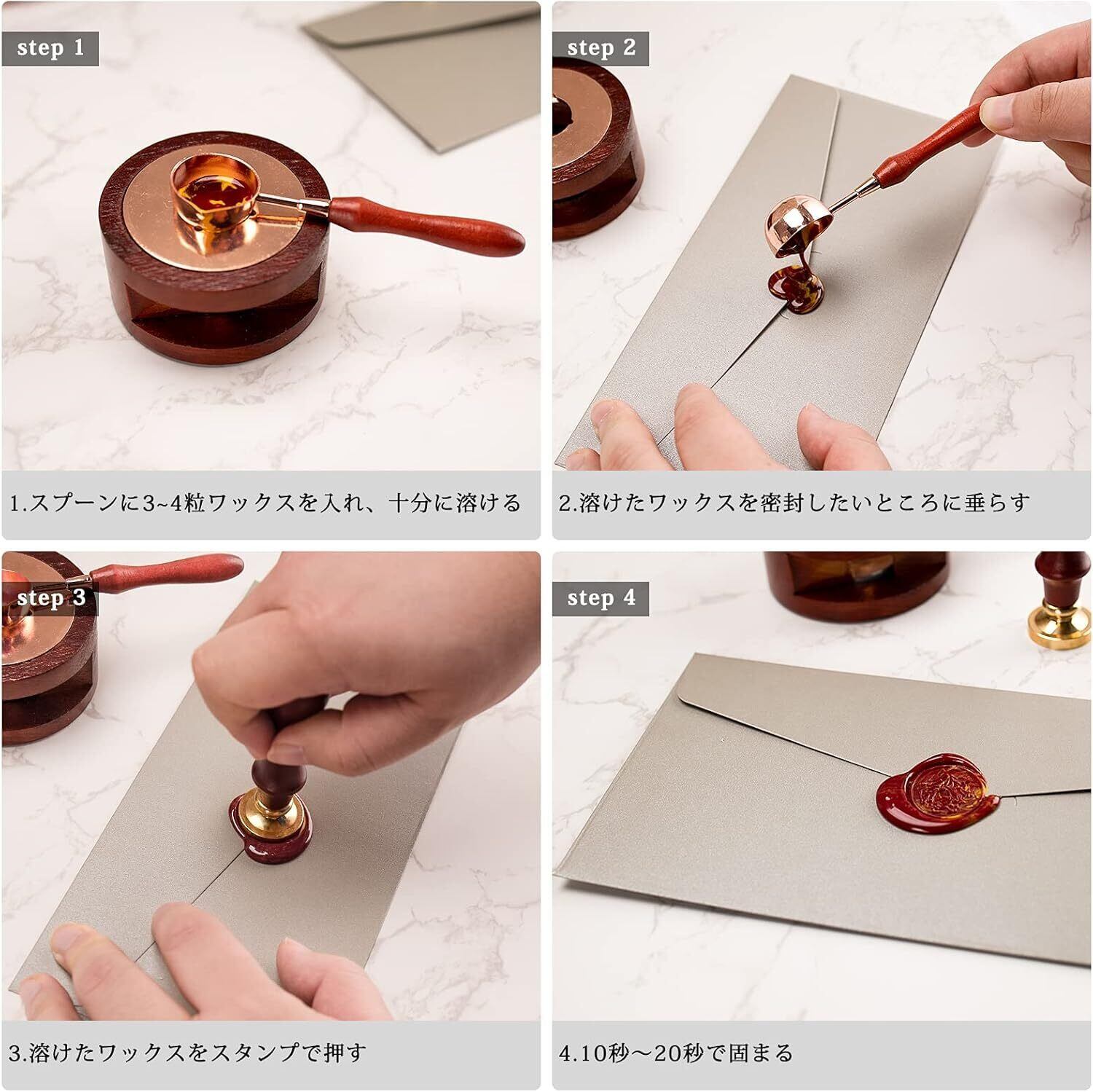 step 1

1.スプーンに3~4粒ワックスを入れ、十分に溶ける

step 2

2.溶けたワックスを密封したいところに垂らす

step 3

3.溶けたワックスをスタンプで押す

step 4

4.10秒～20秒で固まる