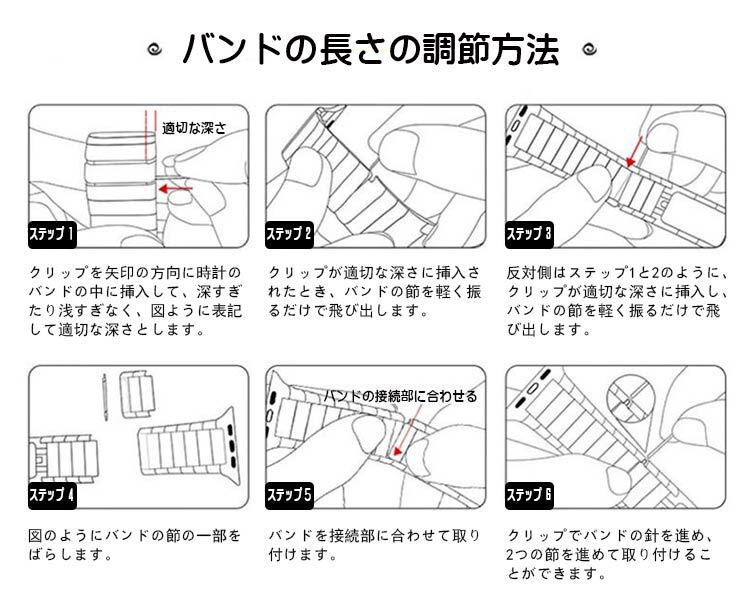 バンドの長さの調節方法

適切な深さ

ステップ1

クリップを矢印の方向に時計のバンドの中に挿入して、深すぎたり浅すぎなく、図ように表記して適切な深さとします。

ステップ2

クリップが適切な深さに挿入されたとき、バンドの節を軽く振るだけで飛び出します。

ステップ3

反対側はステップ1と2のように、クリップが適切な深さに挿入し、バンドの節を軽く振るだけで飛び出します。

ステップ4

図のようにバンドの節の一部をばらします。

バンドの接続部に合わせる

ステップ5

バンドを接続部に合わせて取り付けます。

ステップ6

クリップでバンドの針を進め、2つの節を進めて取り付けることができます。