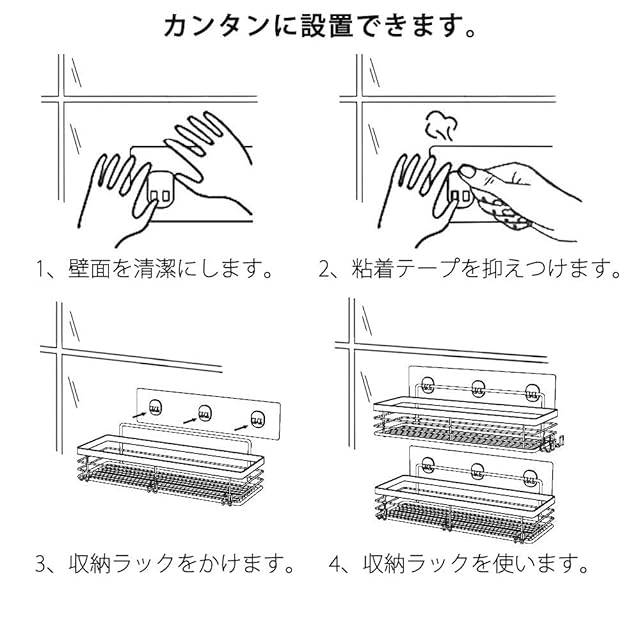 カンタンに設置できます。

1、壁面を清潔にします。

2、粘着テープを抑えつけます。

3、収納ラックをかけます。

4、収納ラックを使います。