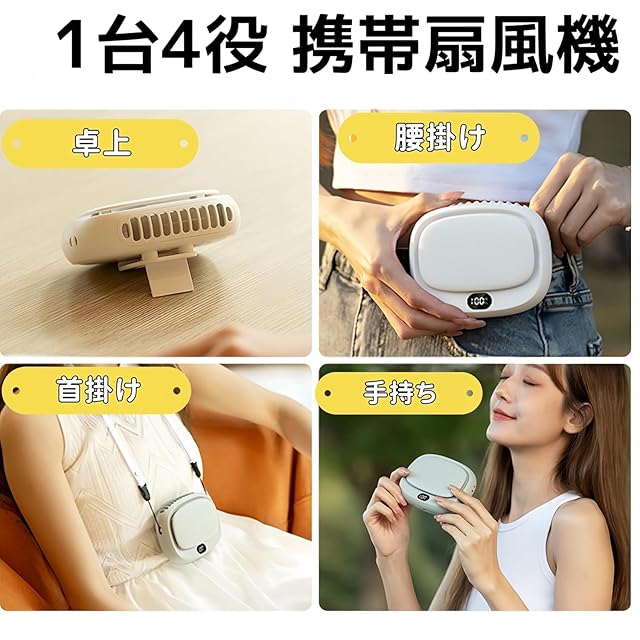 1台4役 携帯扇風機

卓上

腰掛け

100

首掛け

手持ち