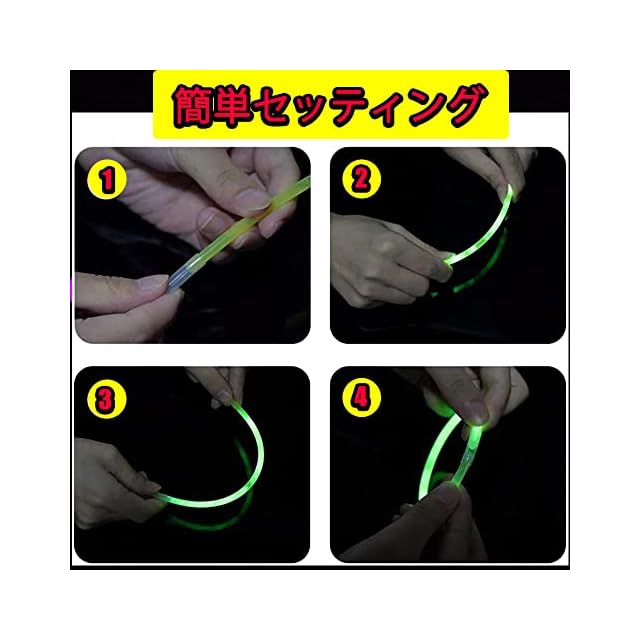 簡単セッティング

1

2

3

4